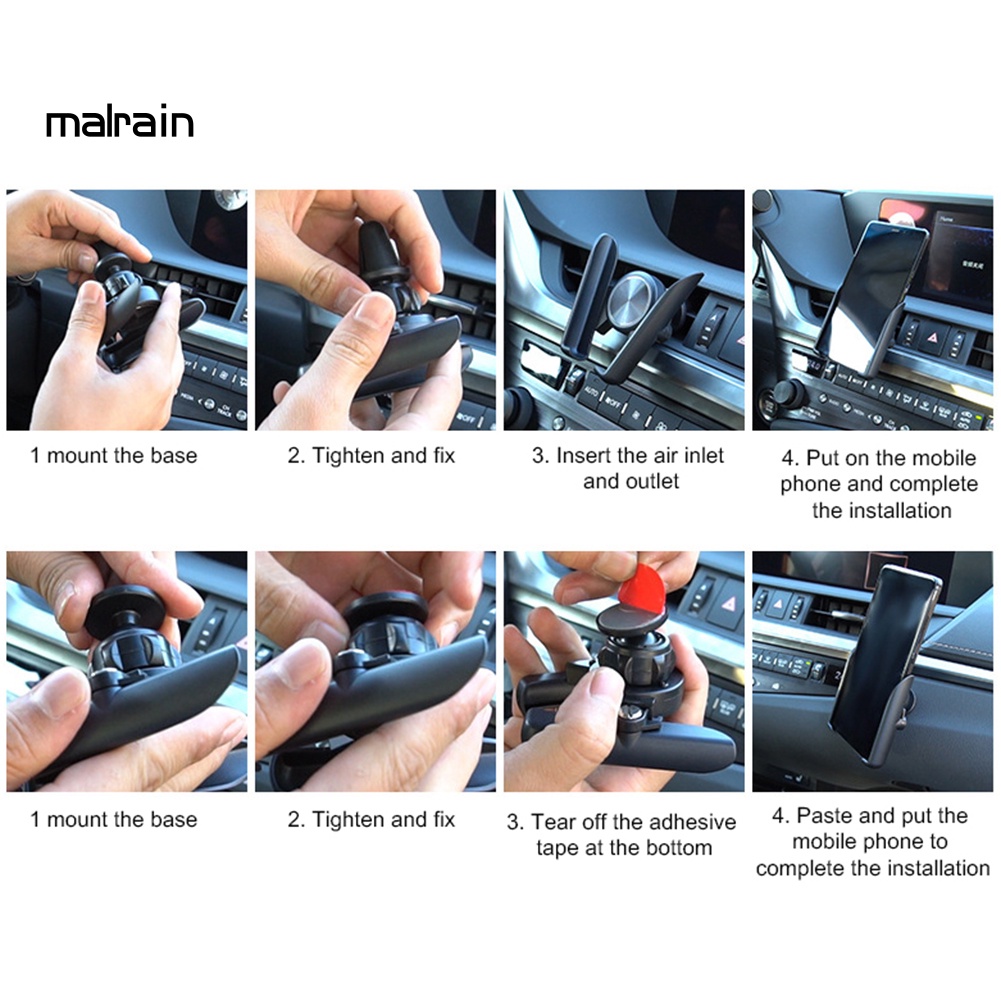 malrain

1 mount the base

2. Tighten and fix

3. Insert the air inlet and outlet

4. Put on the mobile phone and complete the installation

1 mount the base

2. Tighten and fix

3. Tear off the adhesive tape at the bottom

4. Paste and put the mobile phone to complete the installation