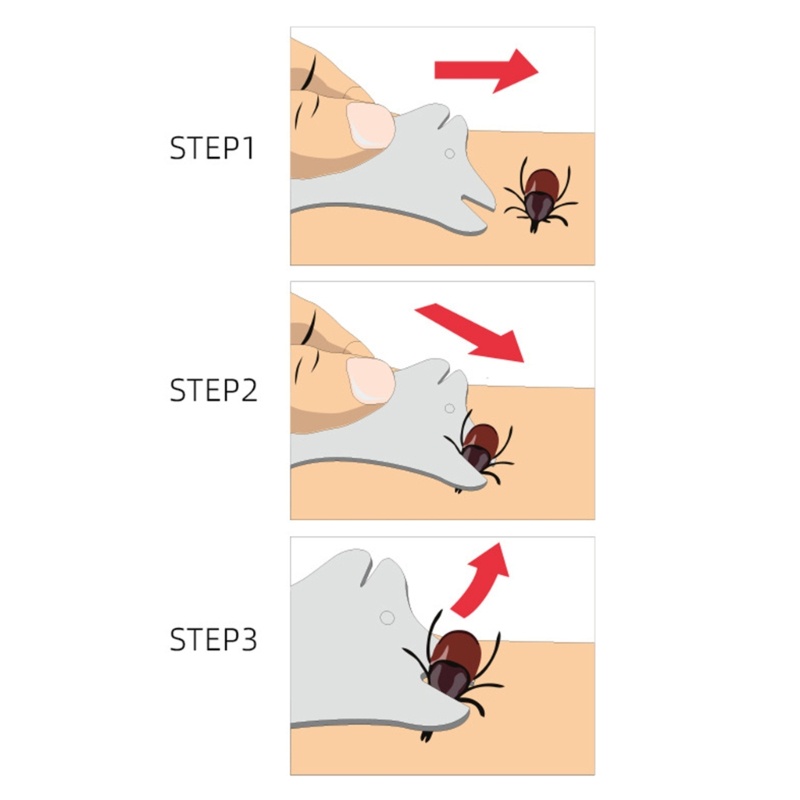 STEP1

STEP2

STEP3