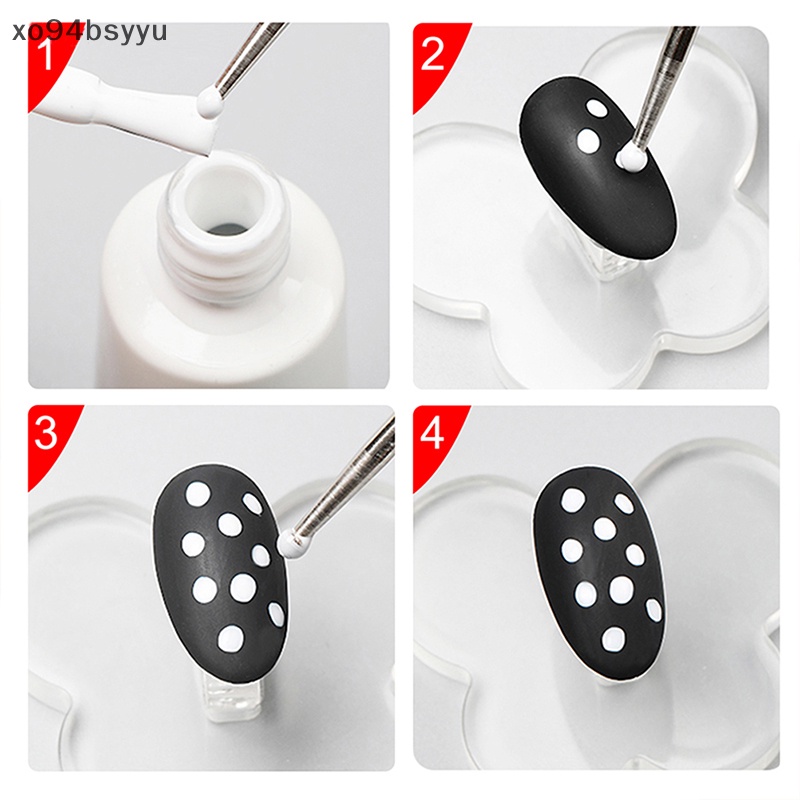 xo94bsyyu

1

2

3

4