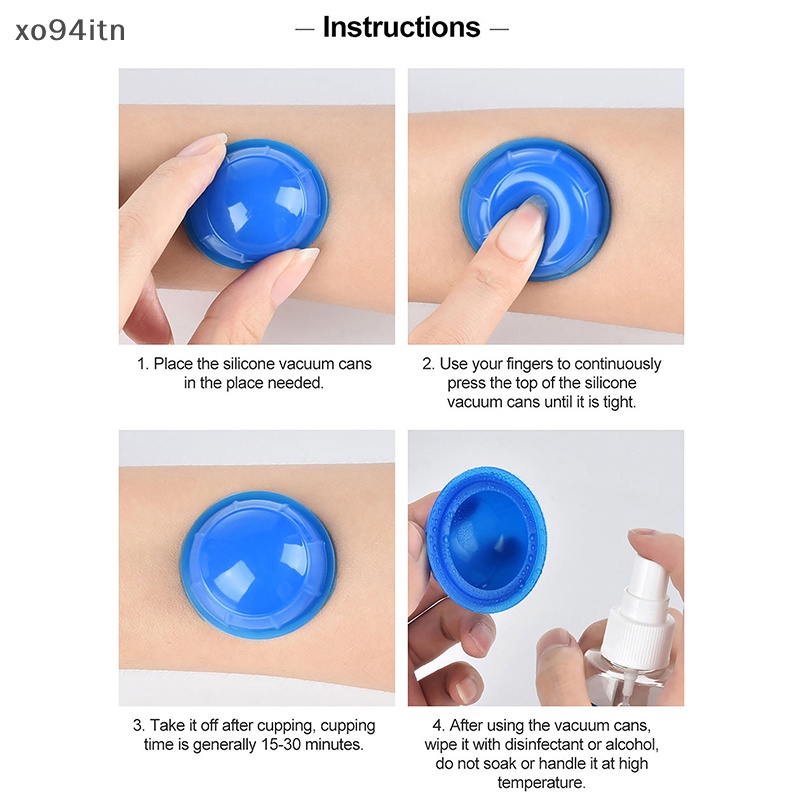 xo94itn

— Instructions —

1. Place the silicone vacuum cans in the place needed.

2. Use your fingers to continuously press the top of the silicone vacuum cans until it is tight.

3. Take it off after cupping, cupping time is generally 15-30 minutes.

4. After using the vacuum cans, wipe it with disinfectant or alcohol, do not soak or handle it at high temperature.