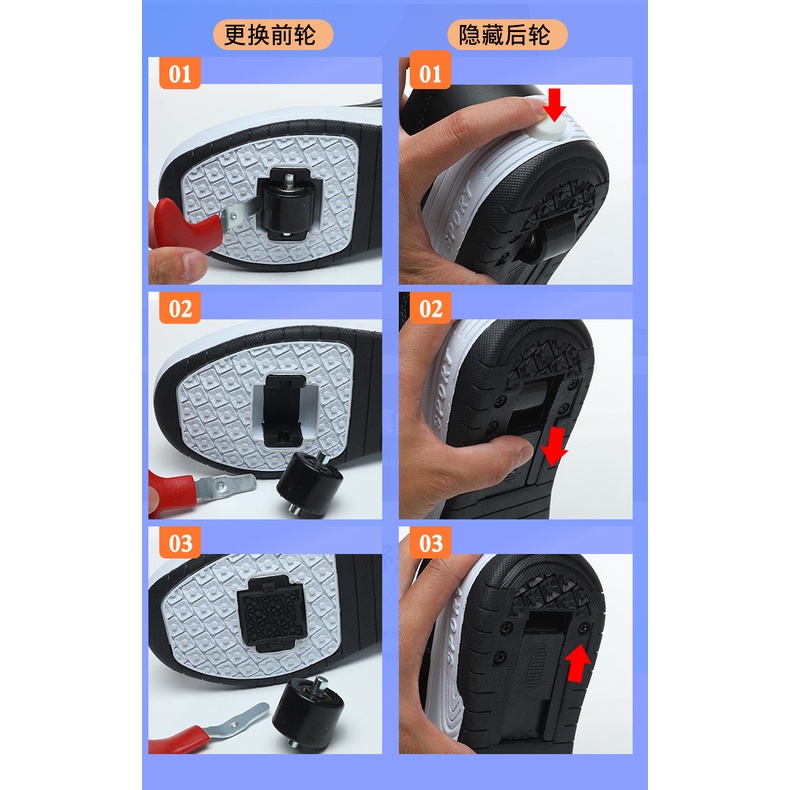 更换前轮

01

02

03

隐藏后轮

01

SPORT

02

SPORT

03

SPORT