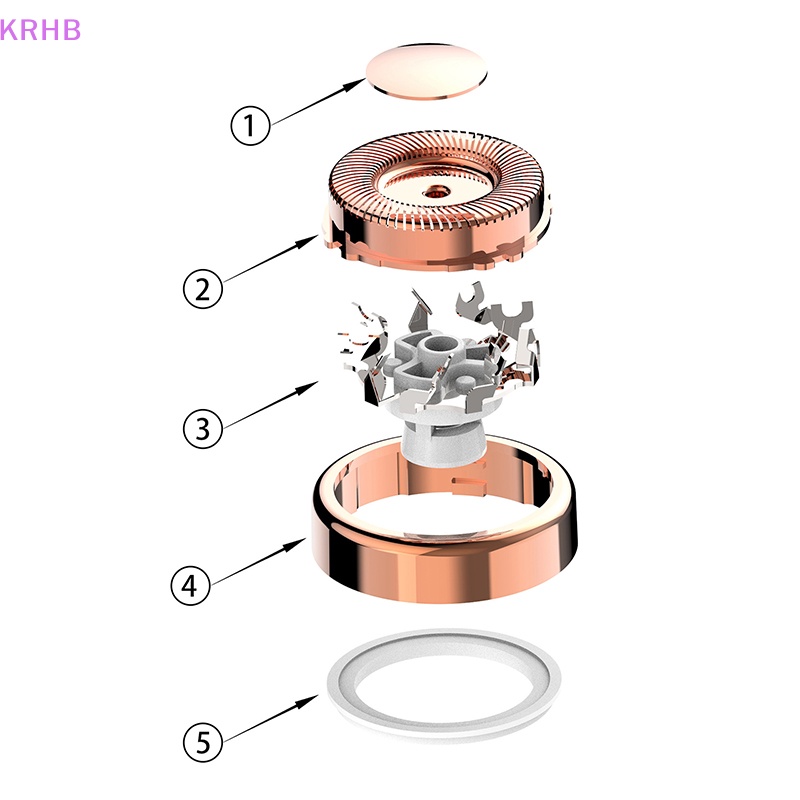 KRHB

1

2

3

4

5