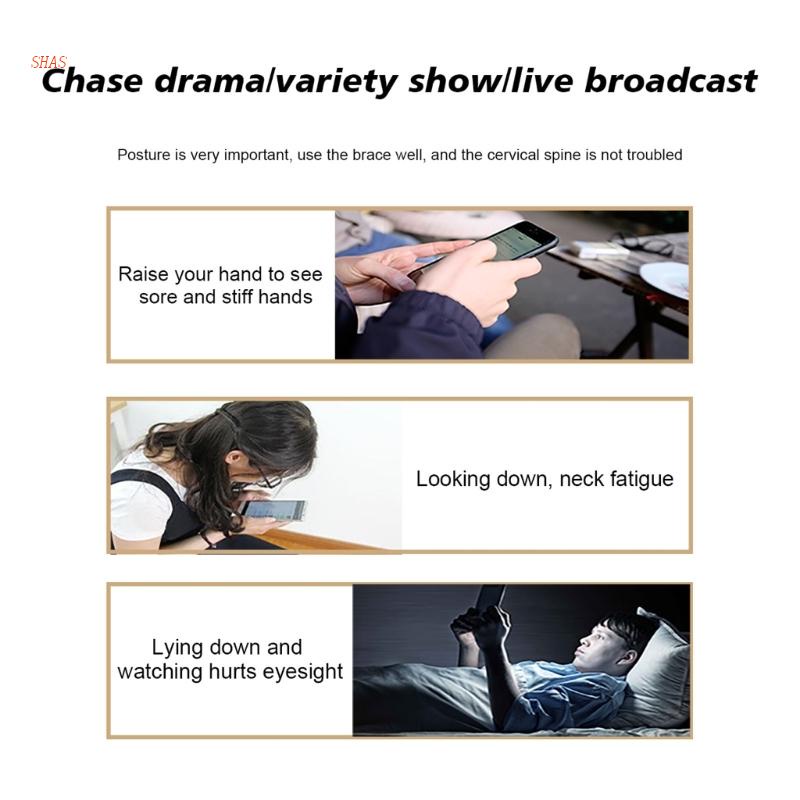 SHAS

Chase drama/variety show/live broadcast

Posture is very important, use the brace well, and the cervical spine is not troubled

Raise your hand to see sore and stiff hands

Looking down, neck fatigue

Lying down and watching hurts eyesight