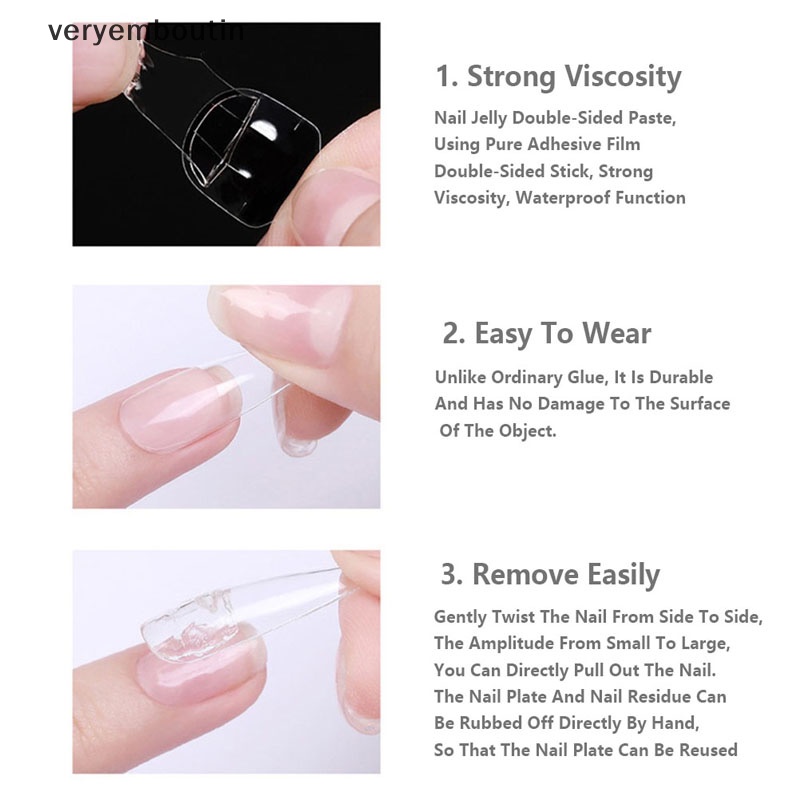 veryemboutin

1. Strong Viscosity

Nail Jelly Double-Sided Paste, Using Pure Adhesive Film Double-Sided Stick, Strong Viscosity, Waterproof Function

2. Easy To Wear

Unlike Ordinary Glue, It Is Durable And Has No Damage To The Surface Of The Object.

3. Remove Easily

Gently Twist The Nail From Side To Side, The Amplitude From Small To Large, You Can Directly Pull Out The Nail. The Nail Plate And Nail Residue Can Be Rubbed Off Directly By Hand, So That The Nail Plate Can Be Reused