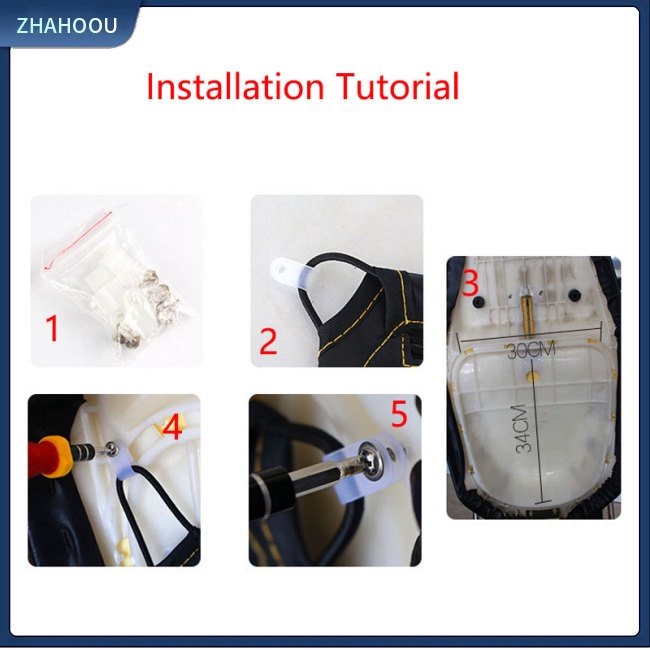 ZHAHOOU

Installation Tutorial

1

2

3

30CM

34CM

4

5