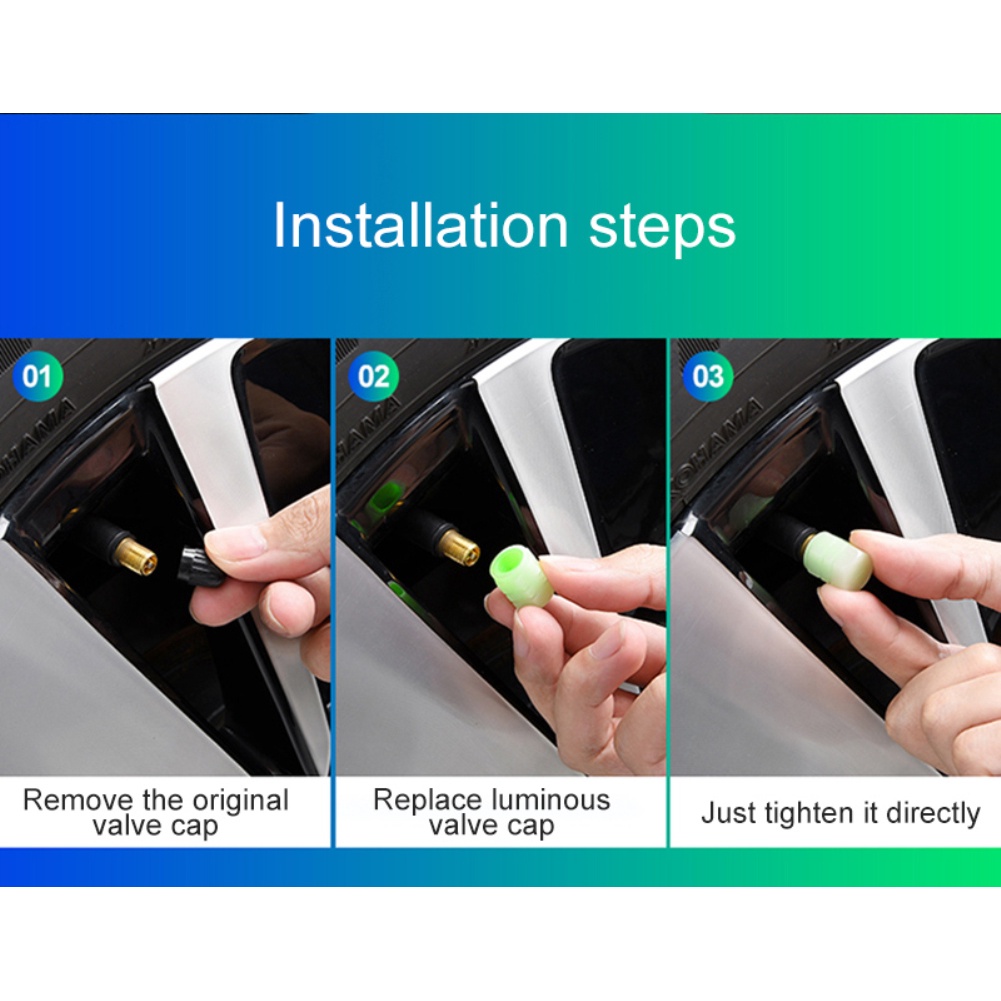 Installation steps

01

Remove the original valve cap

02

Replace luminous valve cap

03

Just tighten it directly