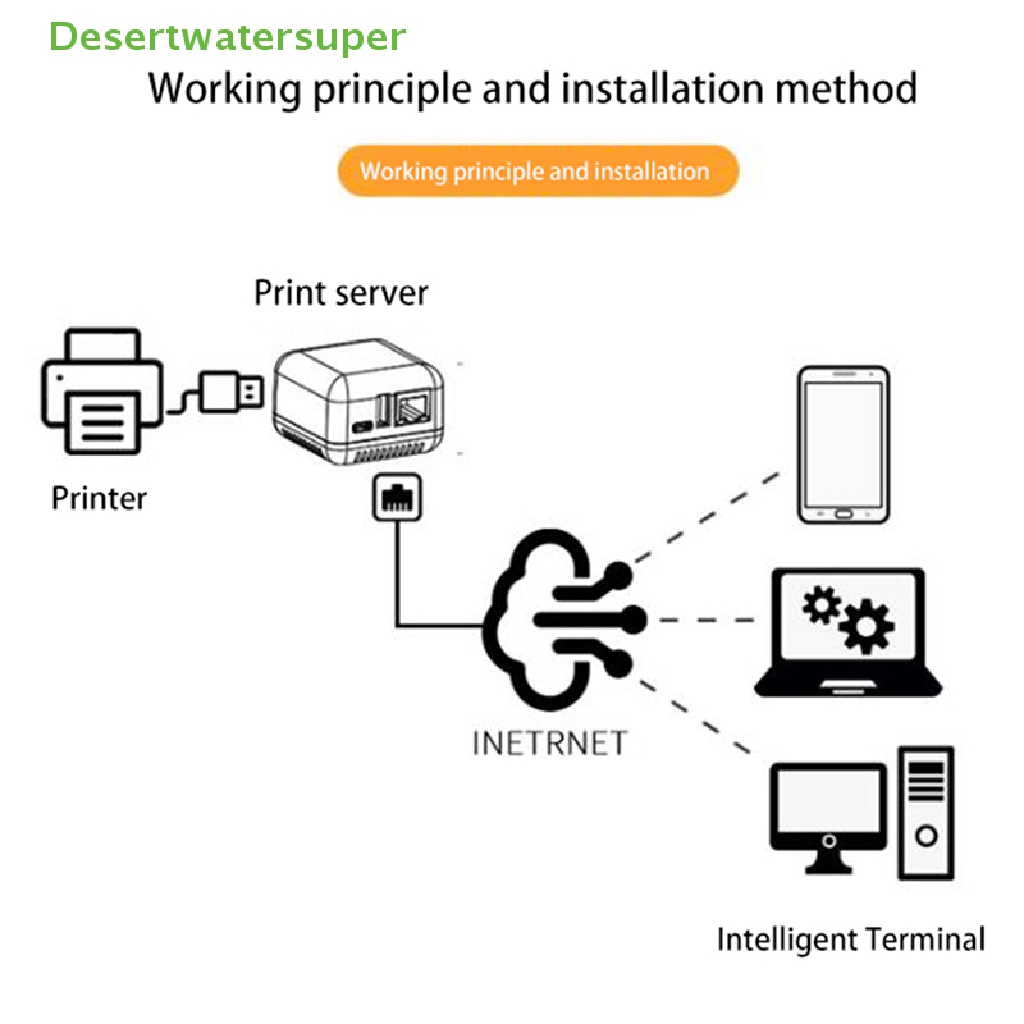 Desertwatersuper

Working principle and installation method

Working principle and installation

Print server

Printer

INETRNET

Intelligent Terminal