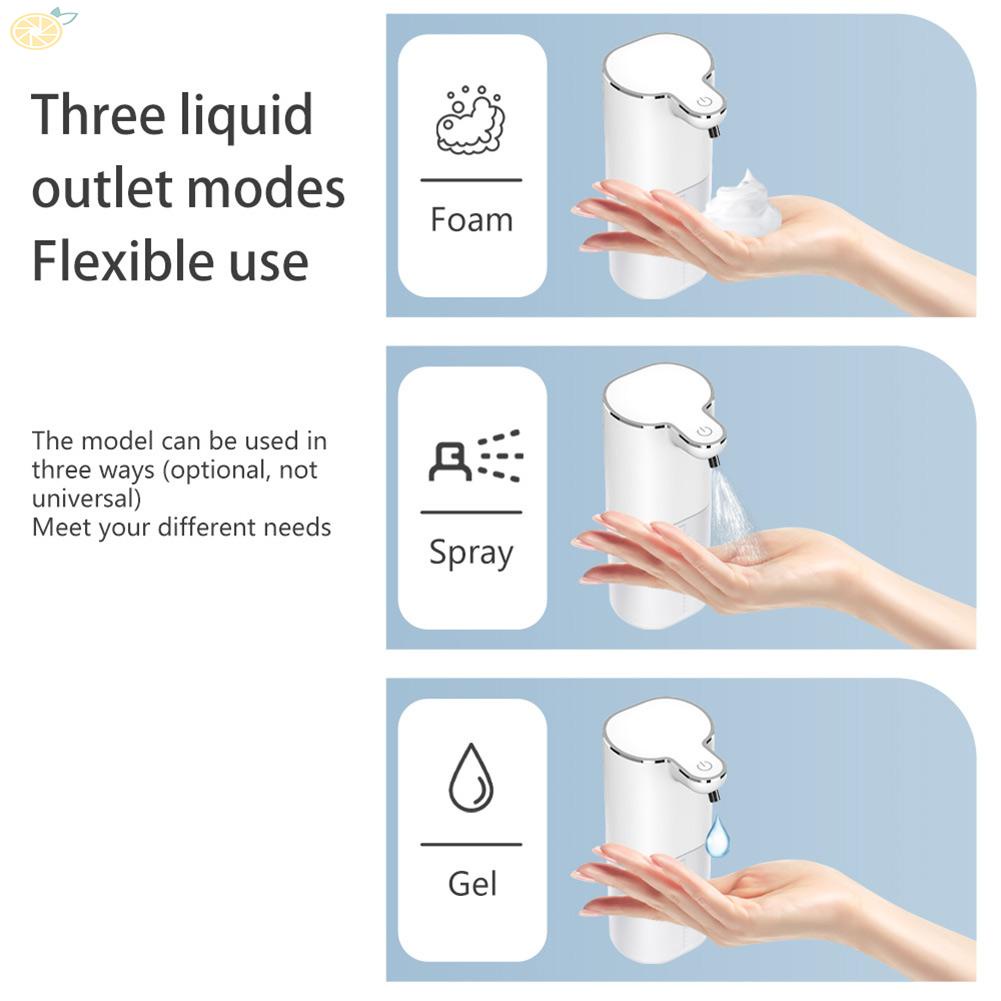 Three liquid outlet modes Flexible use

The model can be used in three ways (optional, not universal)
Meet your different needs

Foam

Spray

Gel