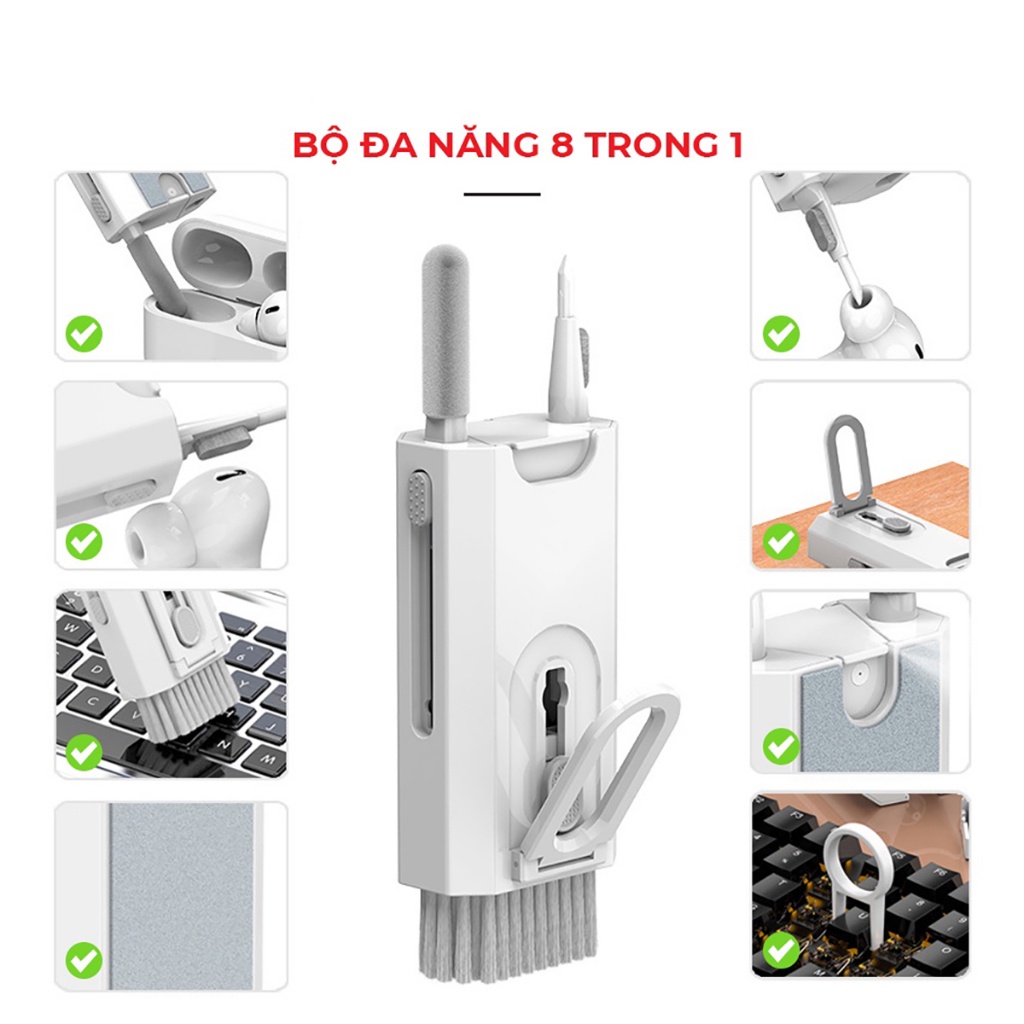 BỘ ĐA NĂNG 8 TRONG 1