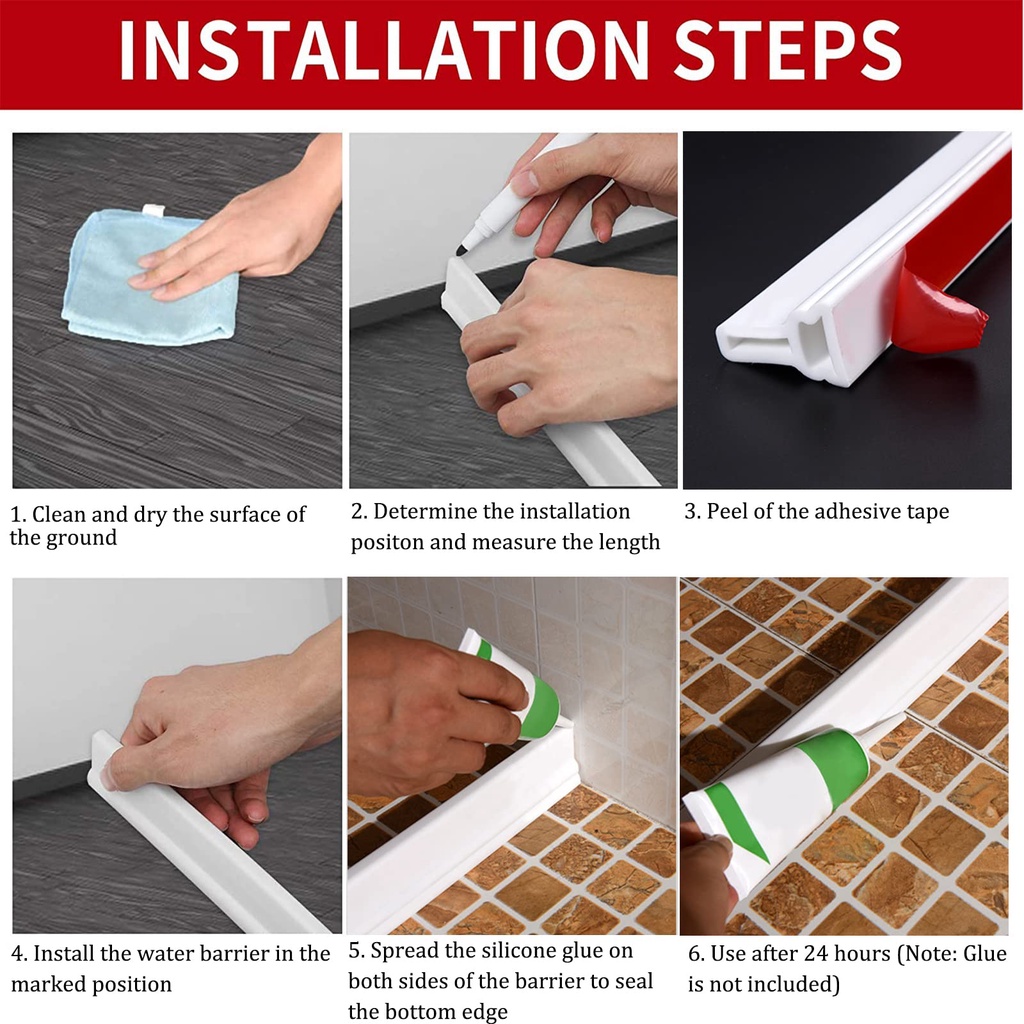 INSTALLATION STEPS

1. Clean and dry the surface of the ground

2. Determine the installation positon and measure the length

3. Peel of the adhesive tape

4. Install the water barrier in the marked position

5. Spread the silicone glue on both sides of the barrier to seal the bottom edge

6. Use after 24 hours (Note: Glue is not included)