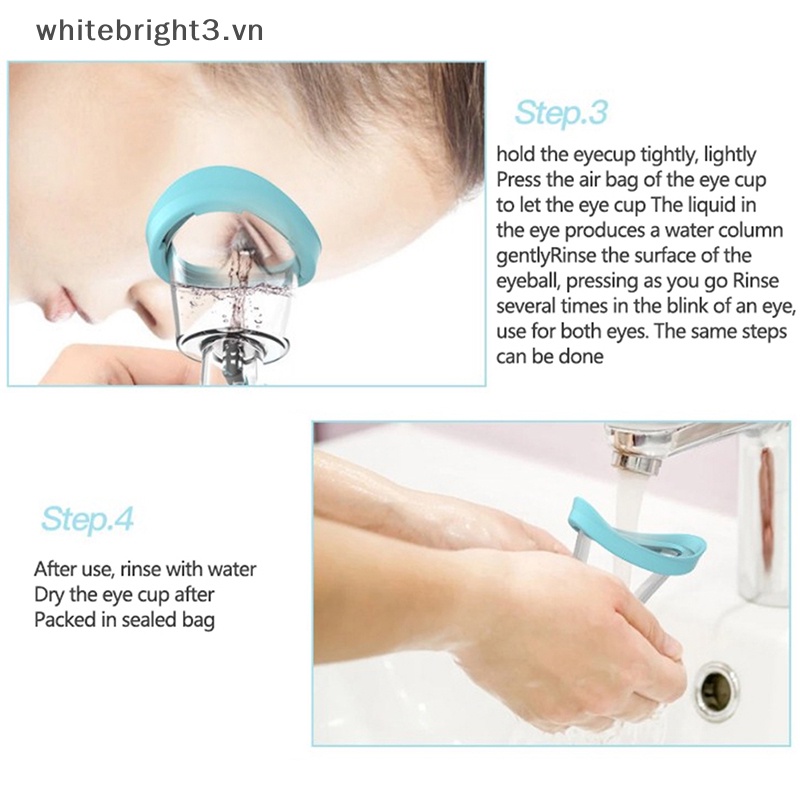 whitebright3.vn

Step.3

hold the eyecup tightly, lightly Press the air bag of the eye cup to let the eye cup The liquid in the eye produces a water column gentlyRinse the surface of the eyeball, pressing as you go Rinse several times in the blink of an eye, use for both eyes. The same steps can be done

Step.4

After use, rinse with water
Dry the eye cup after
Packed in sealed bag