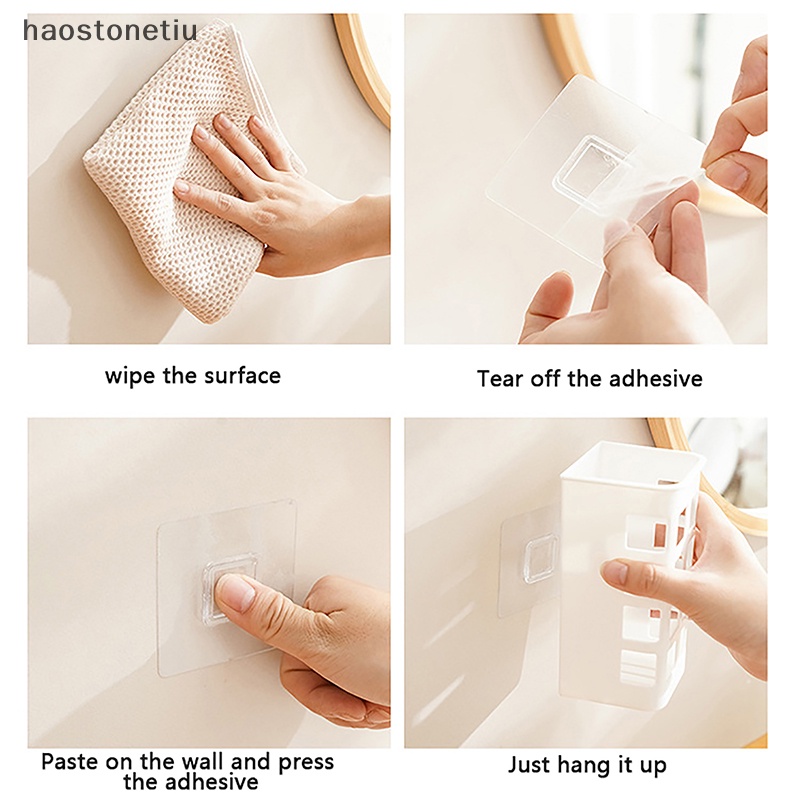 haostonetiu

wipe the surface

Tear off the adhesive

Paste on the wall and press the adhesive

Just hang it up