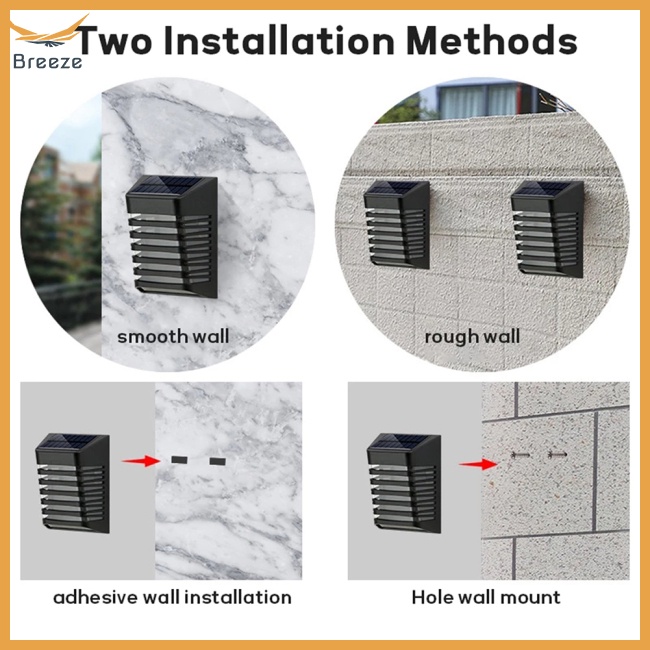 Breeze

Two Installation Methods

smooth wall

rough wall

adhesive wall installation

Hole wall mount