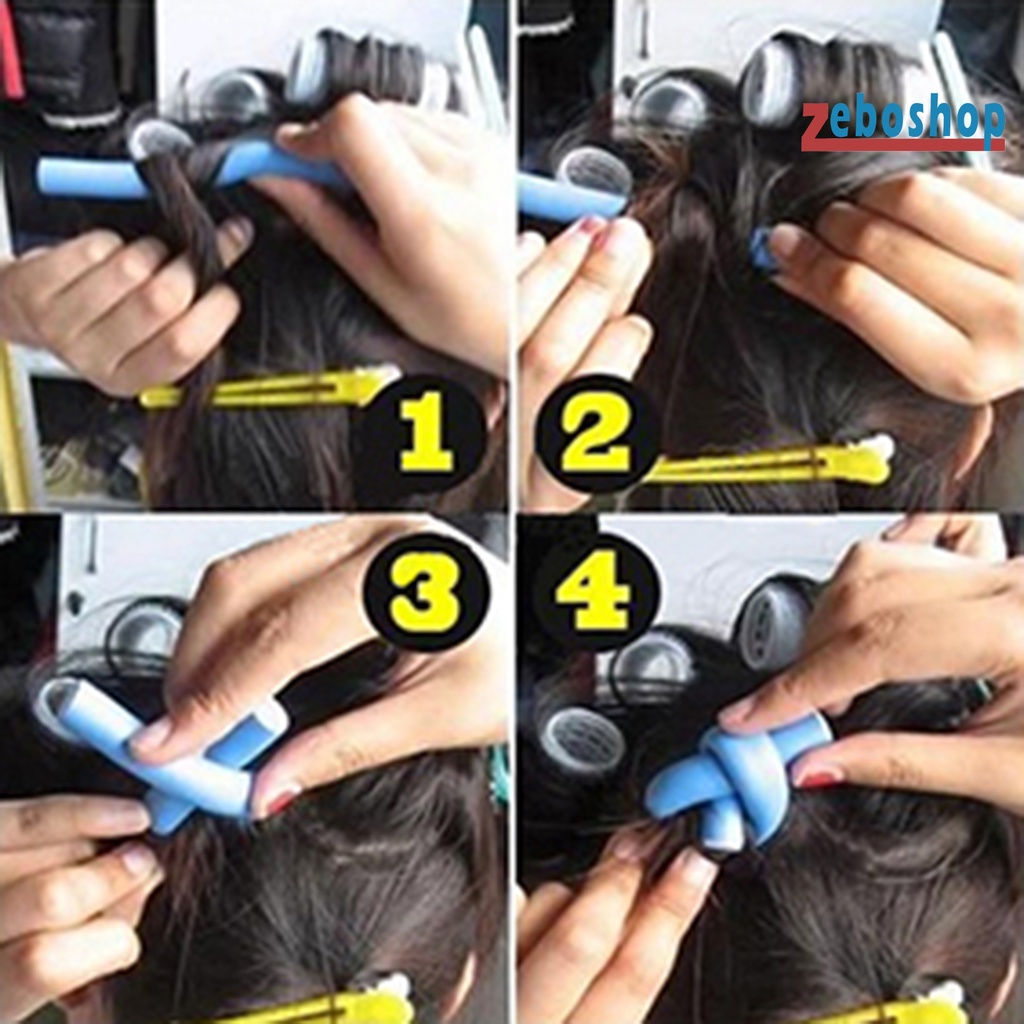 zeboshop

1

2

3

4