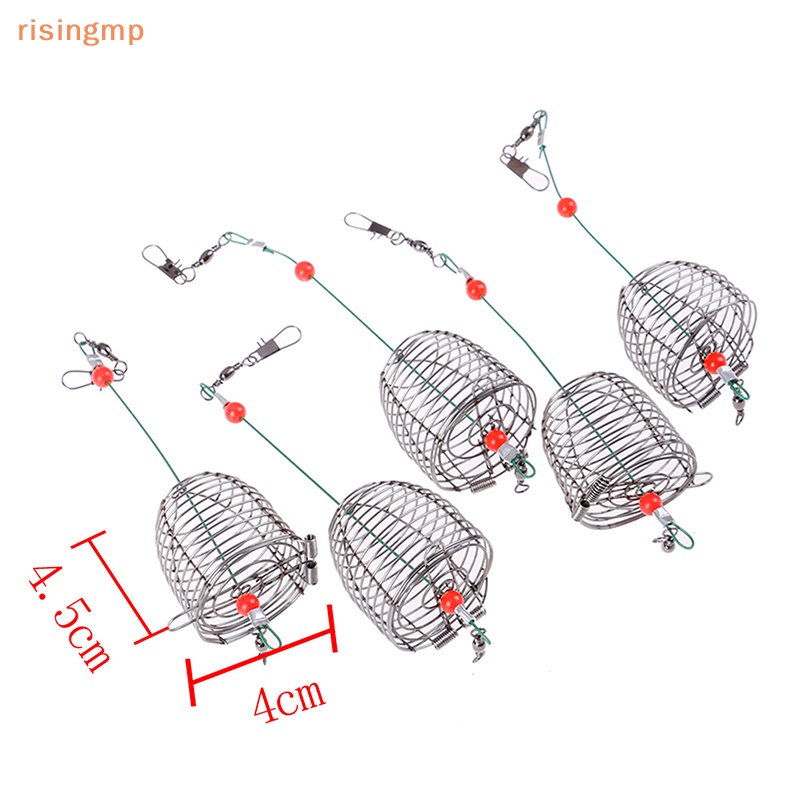 risingmp

4.5cm

4cm