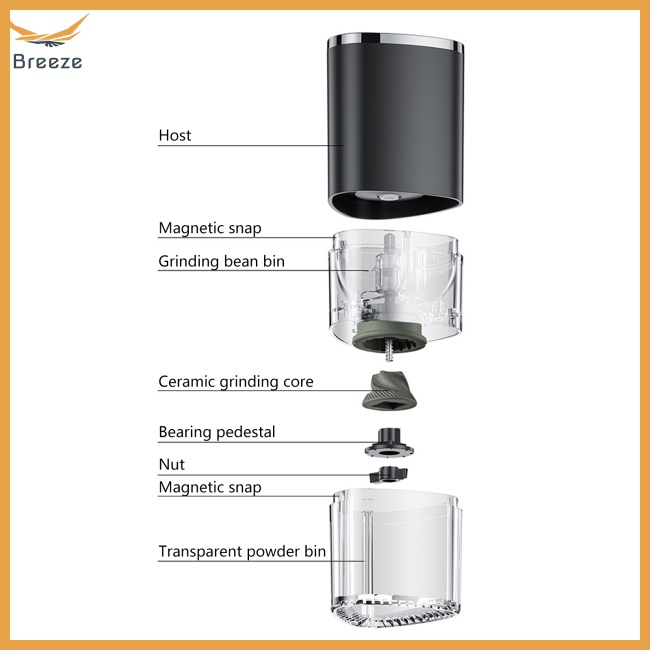 Breeze

Host

Magnetic snap

Grinding bean bin

Ceramic grinding core

Bearing pedestal

Nut

Magnetic snap

Transparent powder bin