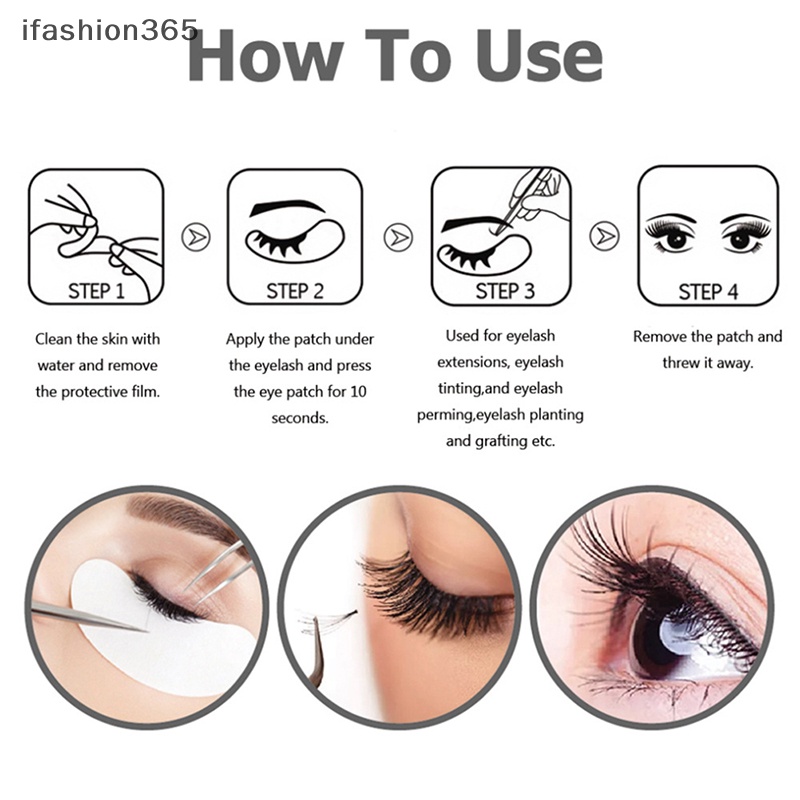 ifashion365

How To Use

STEP 1

Clean the skin with water and remove the protective film.

STEP 2

Apply the patch under the eyelash and press the eye patch for 10 seconds.

STEP 3

Used for eyelash extensions, eyelash tinting,and eyelash perming,eyelash planting and grafting etc.

STEP 4

Remove the patch and threw it away.