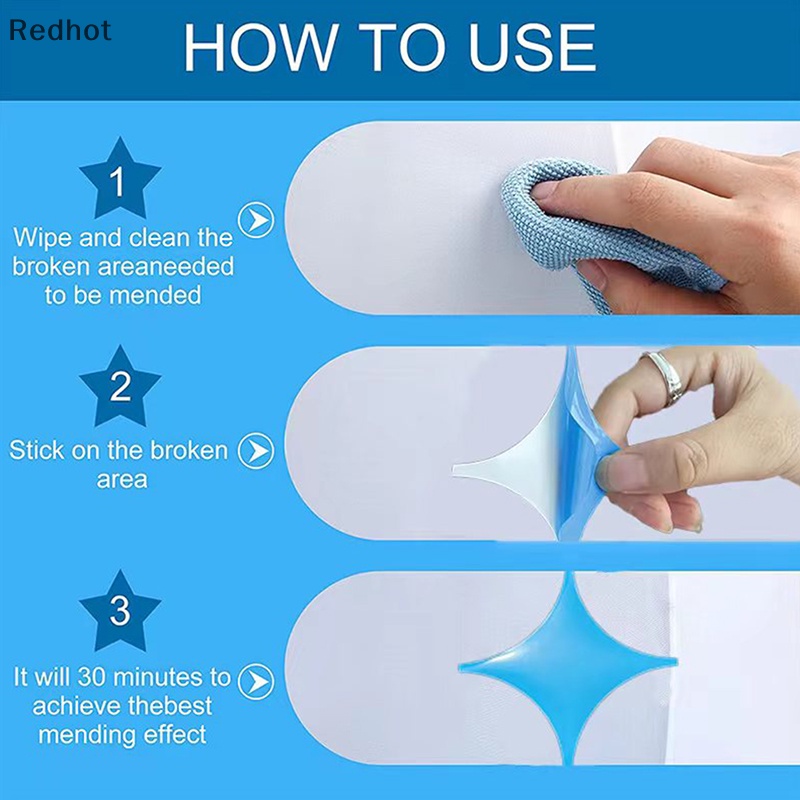 Redhot

HOW TO USE

1

Wipe and clean the broken areaneeded to be mended

2

Stick on the broken area

3

It will 30 minutes to achieve thebest mending effect