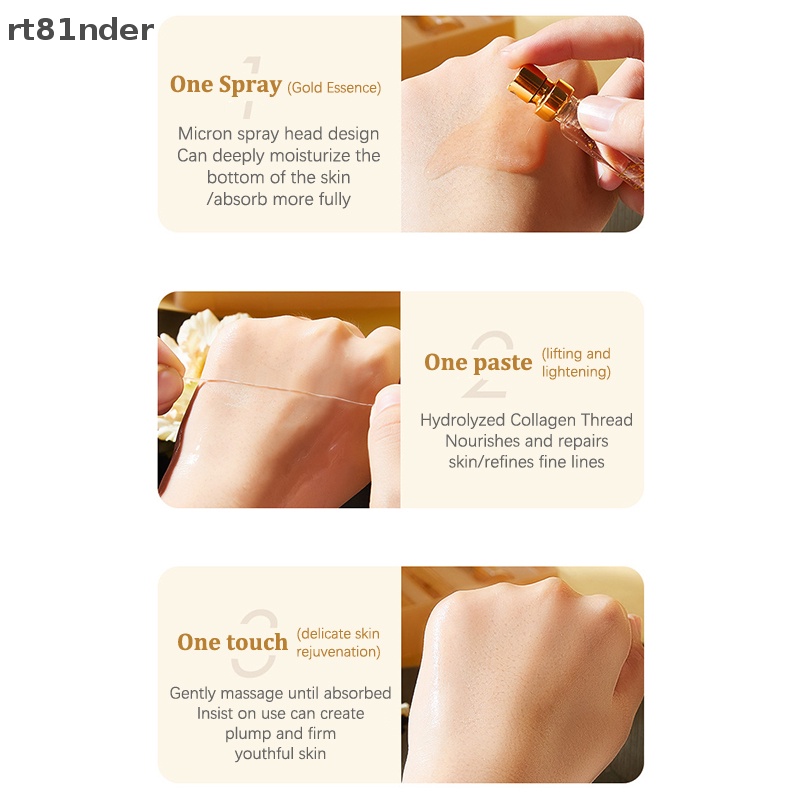 rt81nder

1
One Spray (Gold Essence)

Micron spray head design
Can deeply moisturize the
bottom of the skin
/absorb more fully

2
One paste (lifting and lightening)

Hydrolyzed Collagen Thread
Nourishes and repairs
skin/refines fine lines

3
One touch (delicate skin rejuvenation)

Gently massage until absorbed
Insist on use can create
plump and firm
youthful skin