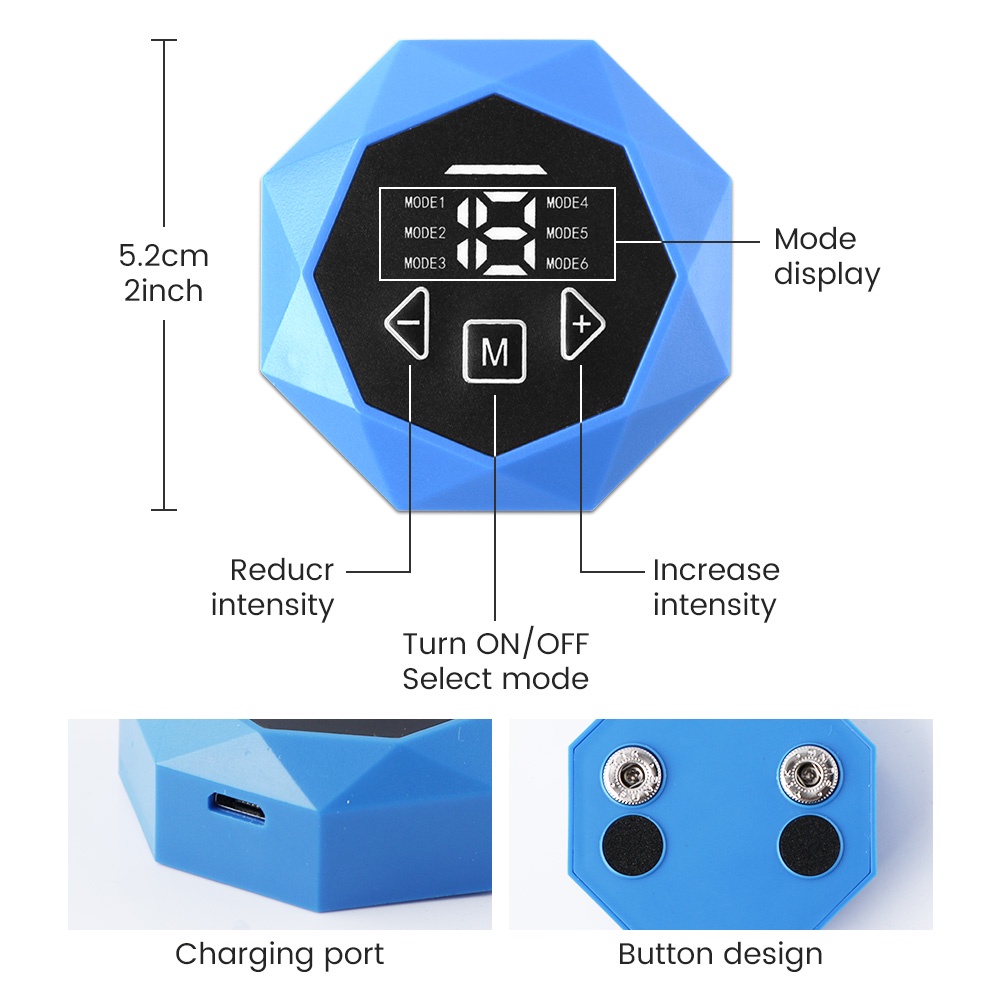 5.2cm
2inch

MODE1
MODE2
MODE3
18
MODE4
MODE5
MODE6

Mode display

−
M
+

Reducr intensity

Turn ON/OFF
Select mode

Increase intensity

Charging port

Button design