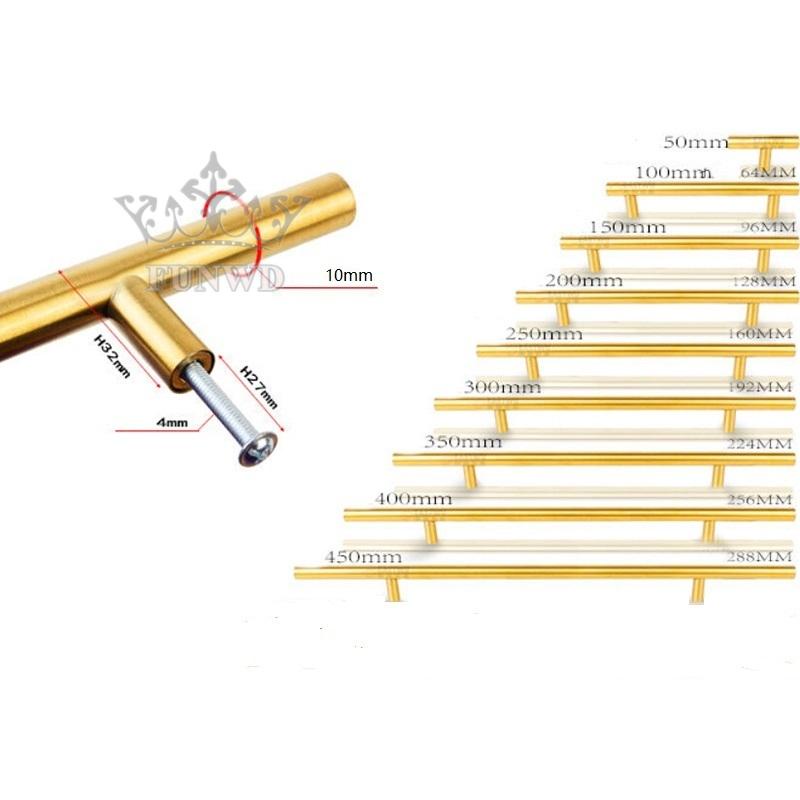 FUNWD

10mm

H32mm

H27mm

4mm

50mm

100mm 64MM

150mm 96MM

200mm 128MM

250mm 160MM

300mm 192MM

350mm 224MM

400mm 256MM

450mm 288MM