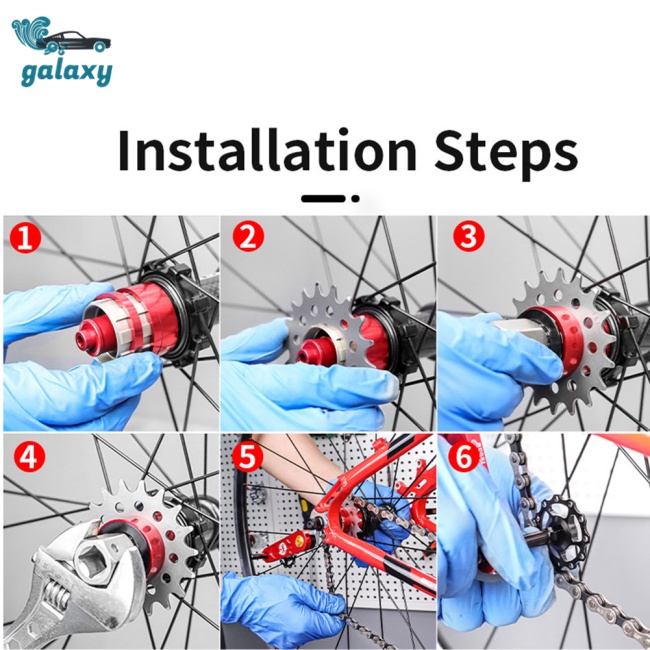 galaxy

Installation Steps

1

2

3

4

5

6