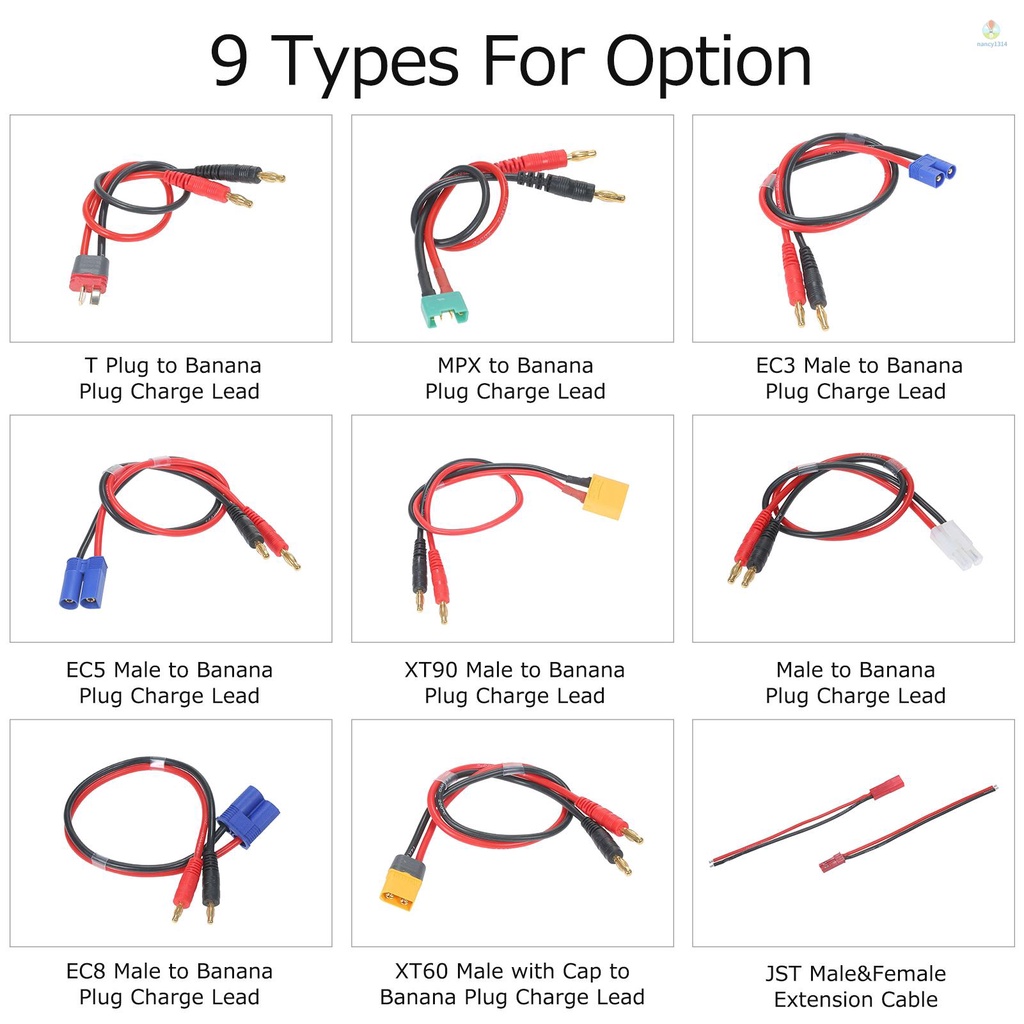 nancy1314

9 Types For Option

T Plug to Banana Plug Charge Lead

MPX to Banana Plug Charge Lead

EC3 Male to Banana Plug Charge Lead

EC5 Male to Banana Plug Charge Lead

XT90 Male to Banana Plug Charge Lead

Male to Banana Plug Charge Lead

EC8 Male to Banana Plug Charge Lead

XT60 Male with Cap to Banana Plug Charge Lead

JST Male&Female Extension Cable