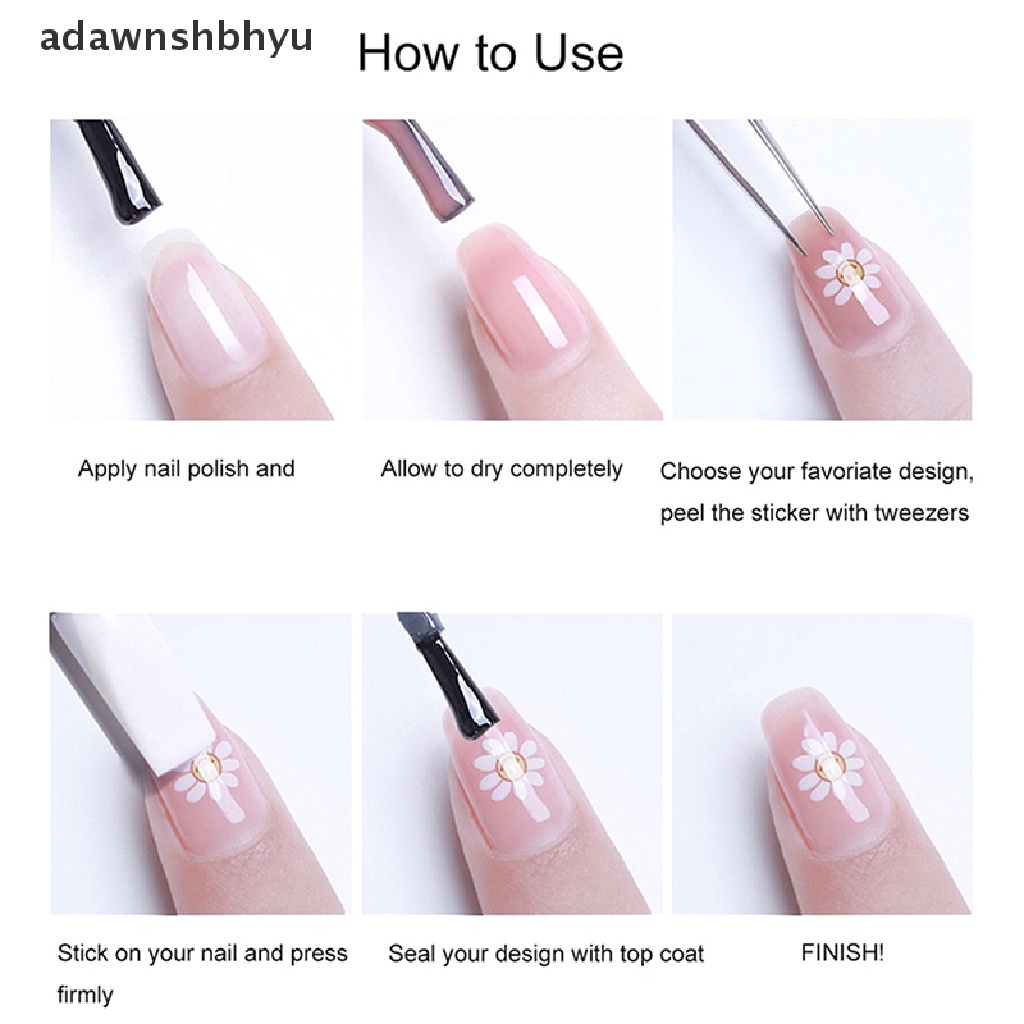 adawnshbhyu

How to Use

Apply nail polish and

Allow to dry completely

Choose your favoriate design, peel the sticker with tweezers

Stick on your nail and press firmly

Seal your design with top coat

FINISH!