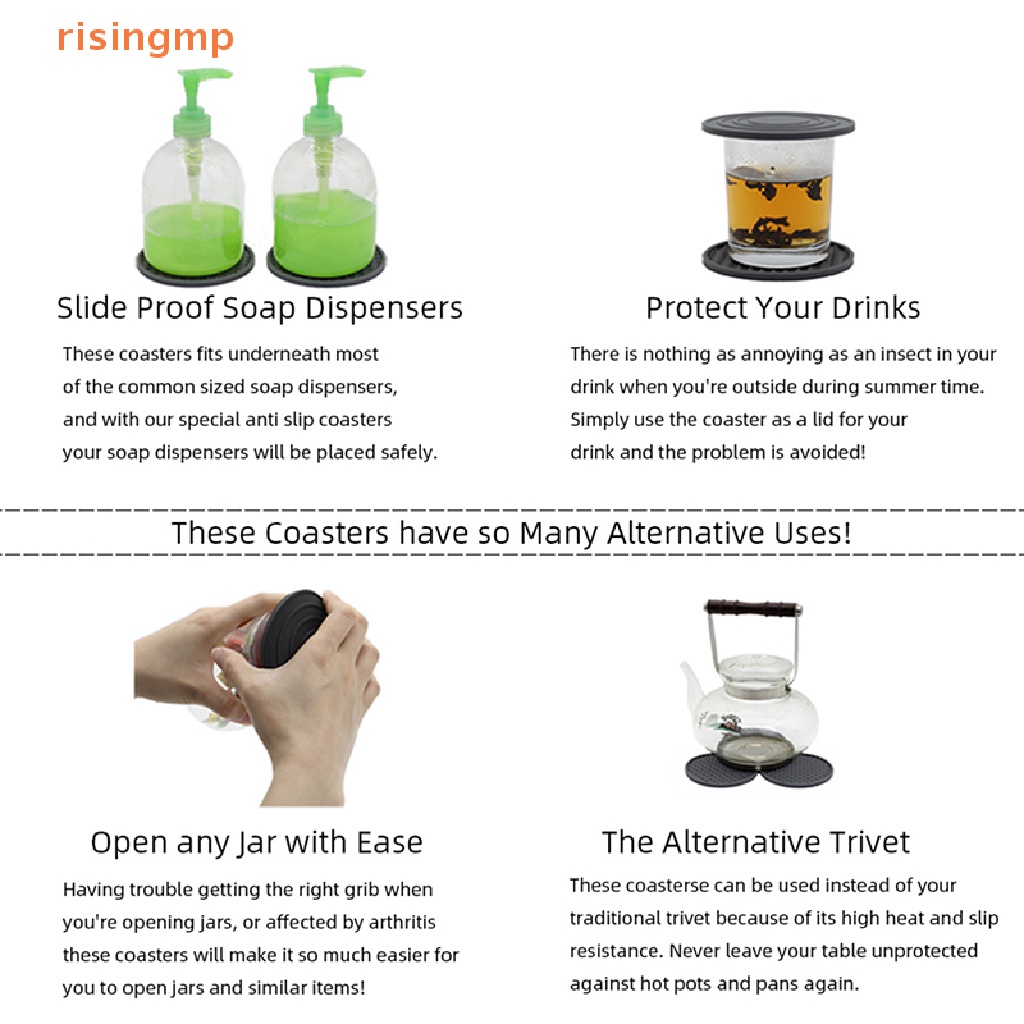 risingmp

Slide Proof Soap Dispensers

These coasters fits underneath most of the common sized soap dispensers, and with our special anti slip coasters your soap dispensers will be placed safely.

Protect Your Drinks

There is nothing as annoying as an insect in your drink when you're outside during summer time. Simply use the coaster as a lid for your drink and the problem is avoided!

These Coasters have so Many Alternative Uses!

Open any Jar with Ease

Having trouble getting the right grib when you're opening jars, or affected by arthritis these coasters will make it so much easier for you to open jars and similar items!

The Alternative Trivet

These coasterse can be used instead of your traditional trivet because of its high heat and slip resistance. Never leave your table unprotected against hot pots and pans again.