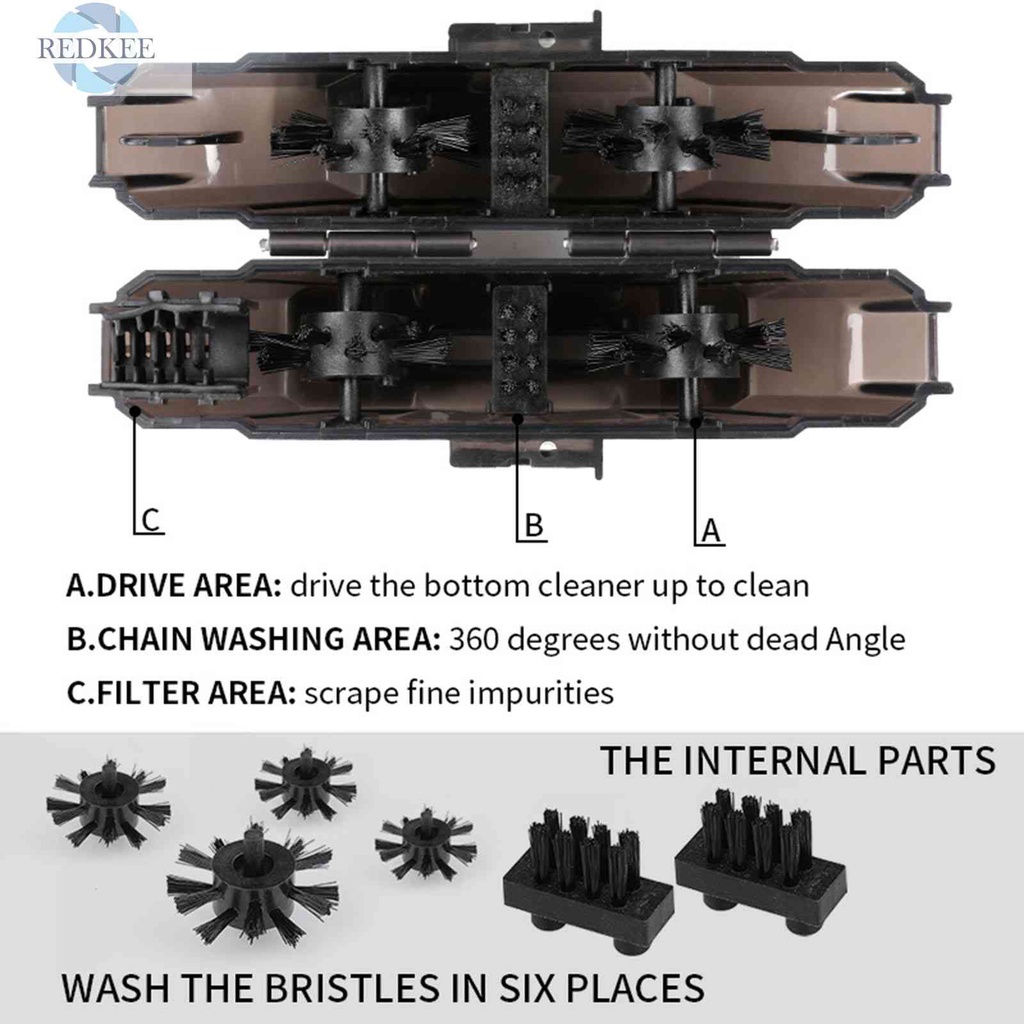 REDKEE

C

B

A

A.DRIVE AREA: drive the bottom cleaner up to clean

B.CHAIN WASHING AREA: 360 degrees without dead Angle

C.FILTER AREA: scrape fine impurities

THE INTERNAL PARTS

WASH THE BRISTLES IN SIX PLACES