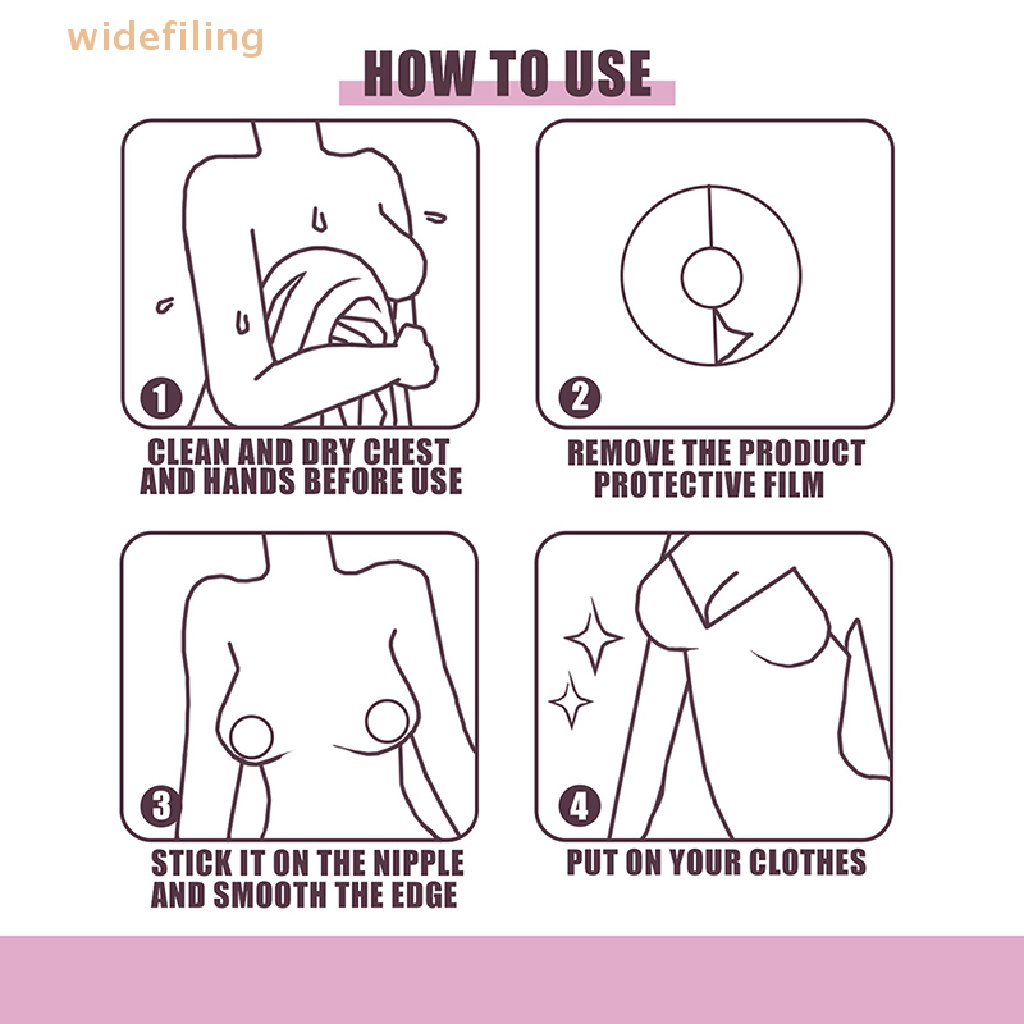 widefiling

HOW TO USE

1
CLEAN AND DRY CHEST AND HANDS BEFORE USE

2
REMOVE THE PRODUCT PROTECTIVE FILM

3
STICK IT ON THE NIPPLE AND SMOOTH THE EDGE

4
PUT ON YOUR CLOTHES