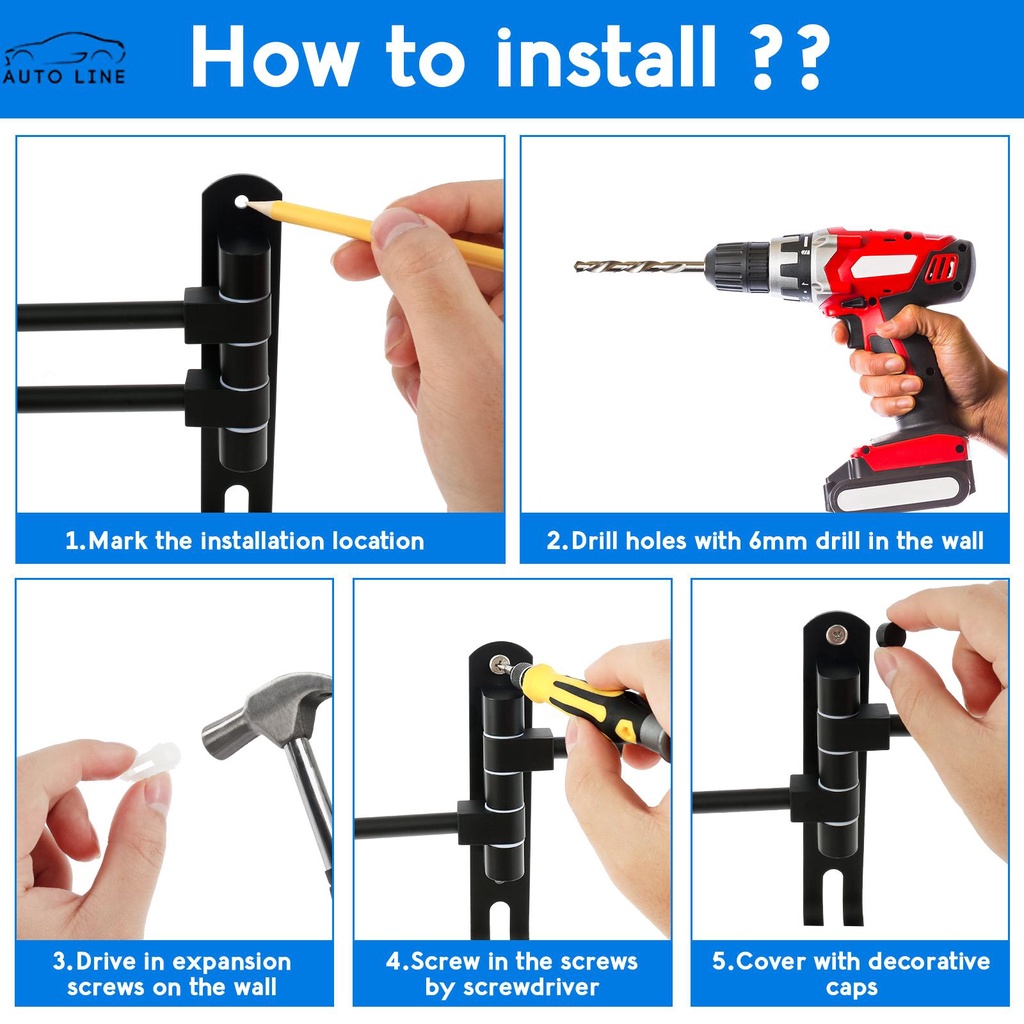 AUTO LINE

How to install ??

1.Mark the installation location

2.Drill holes with 6mm drill in the wall

3.Drive in expansion screws on the wall

4.Screw in the screws by screwdriver

5.Cover with decorative caps