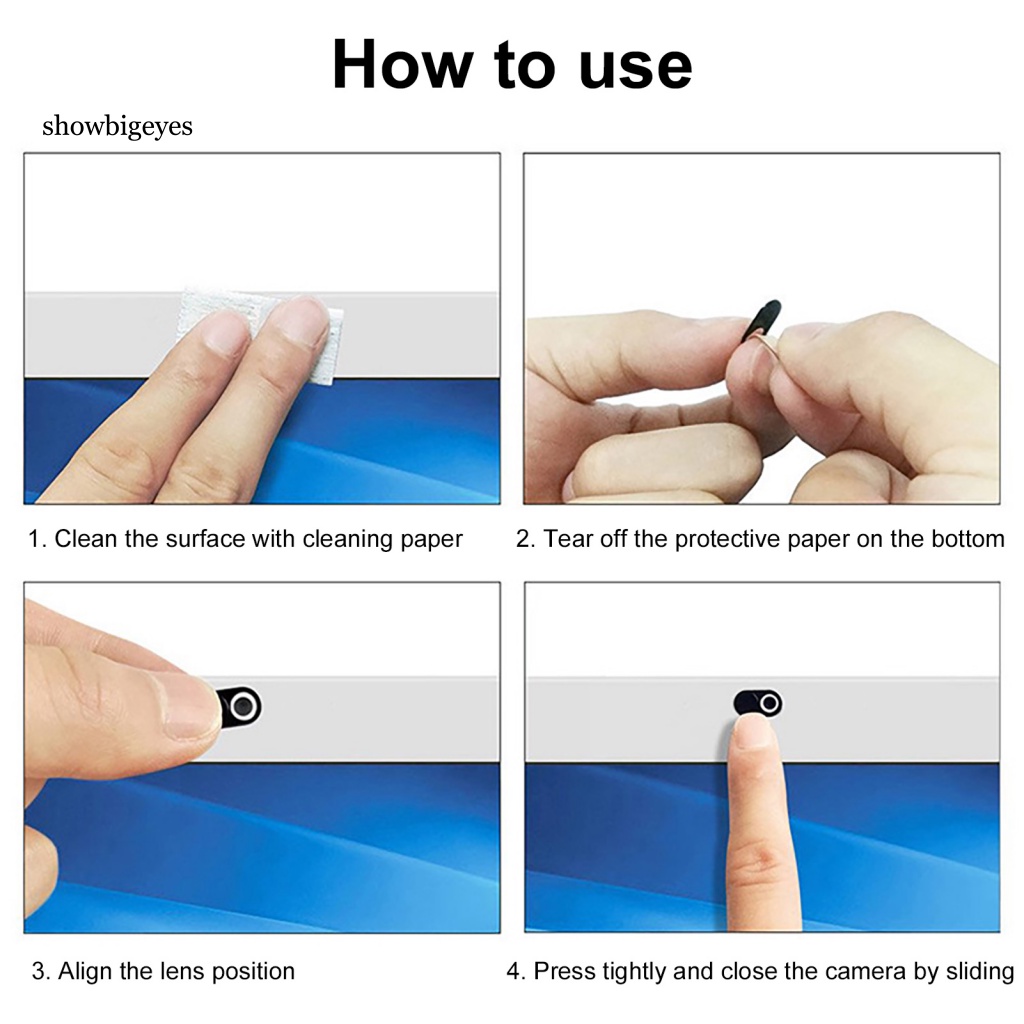 How to use

showbigeyes

1. Clean the surface with cleaning paper

2. Tear off the protective paper on the bottom

3. Align the lens position

4. Press tightly and close the camera by sliding