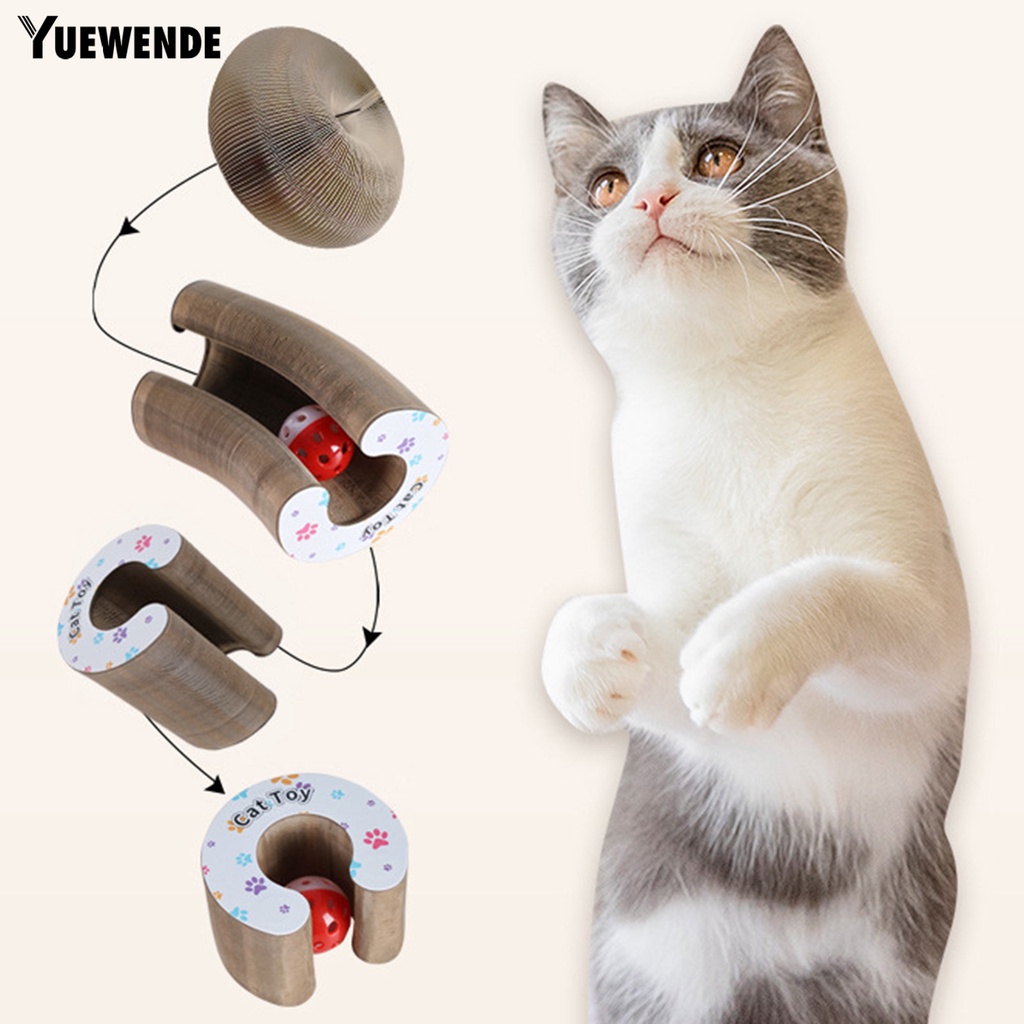 YUEWENDE

Cat Toy

Cat Toy

Cat Toy