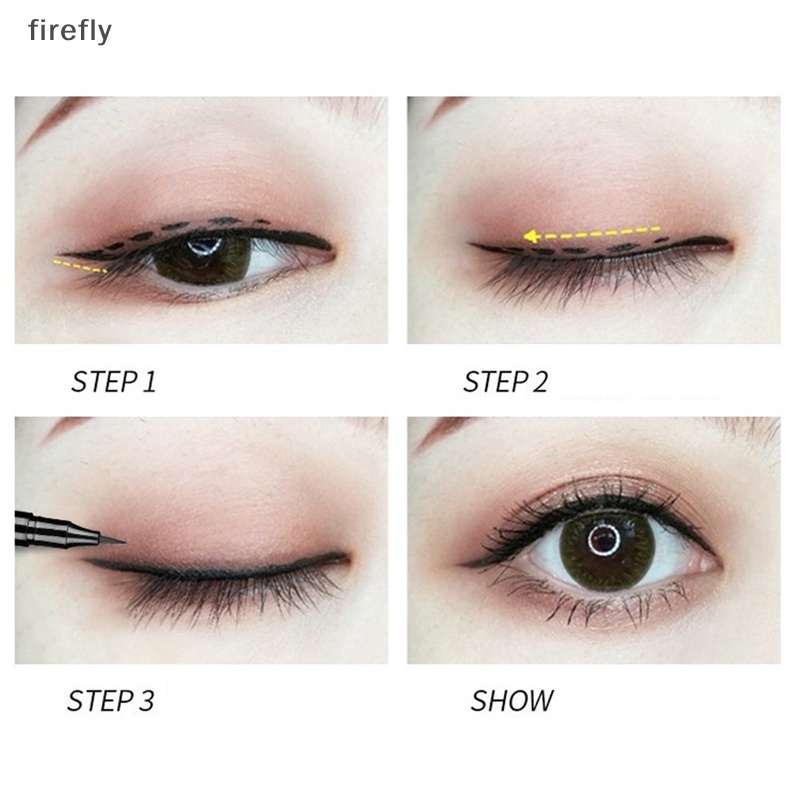 firefly

STEP 1

STEP 2

STEP 3

SHOW