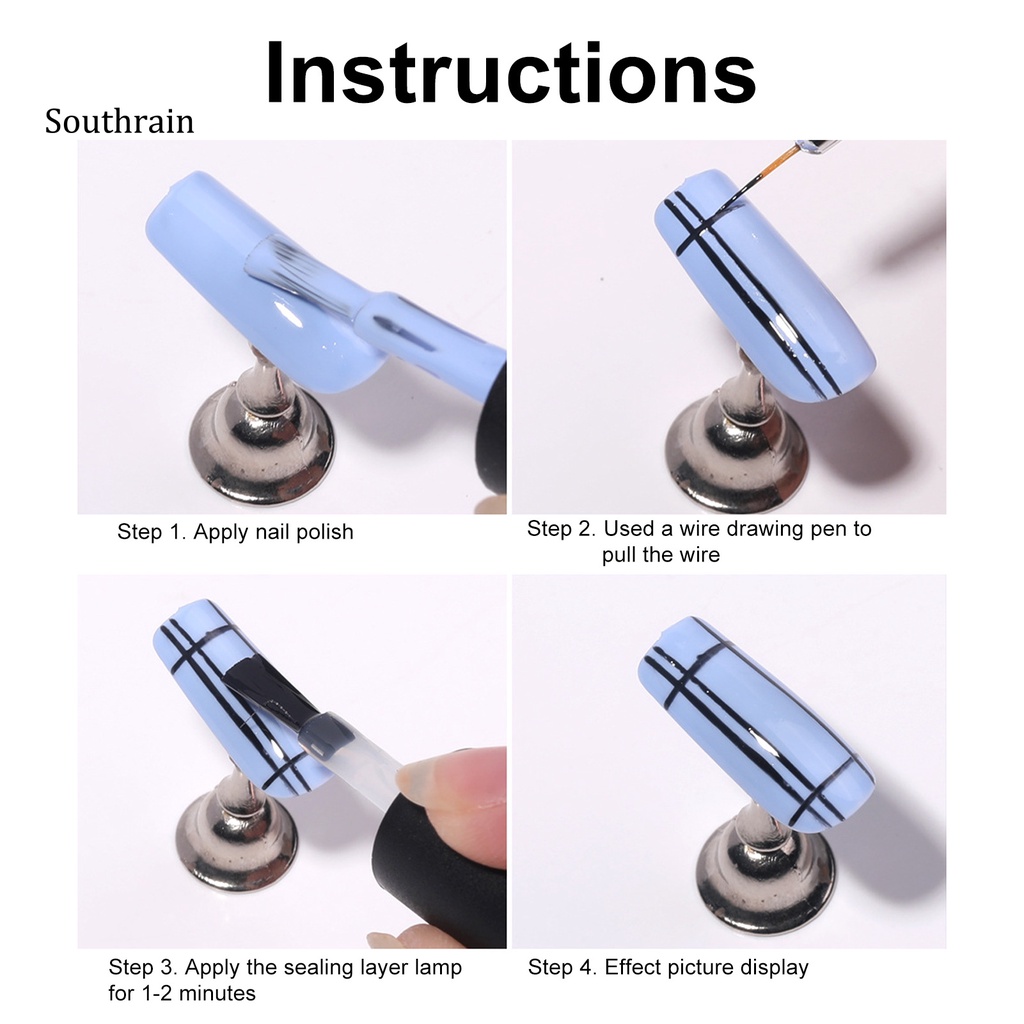 Instructions

Southrain

Step 1. Apply nail polish

Step 2. Used a wire drawing pen to pull the wire

Step 3. Apply the sealing layer lamp for 1-2 minutes

Step 4. Effect picture display