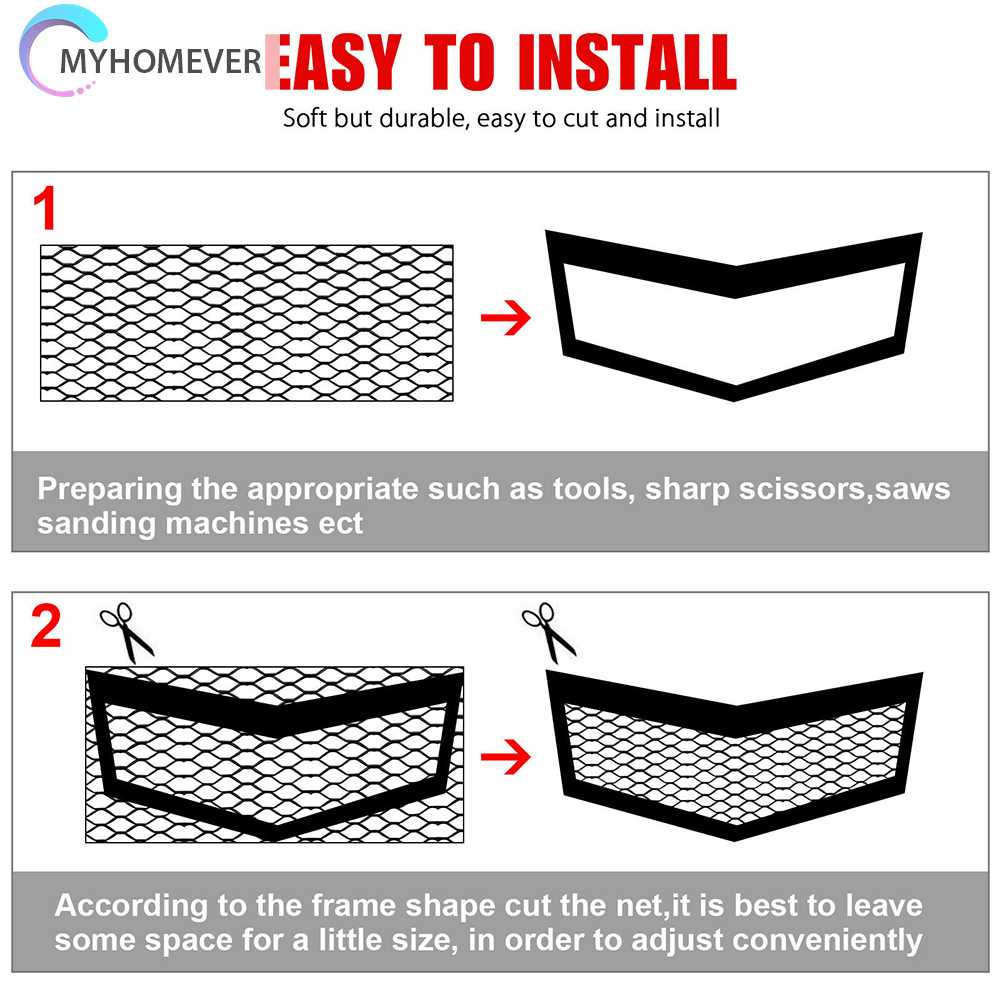 MYHOMEVER

EASY TO INSTALL

Soft but durable, easy to cut and install

1

Preparing the appropriate such as tools, sharp scissors,saws sanding machines ect

2

According to the frame shape cut the net,it is best to leave some space for a little size, in order to adjust conveniently