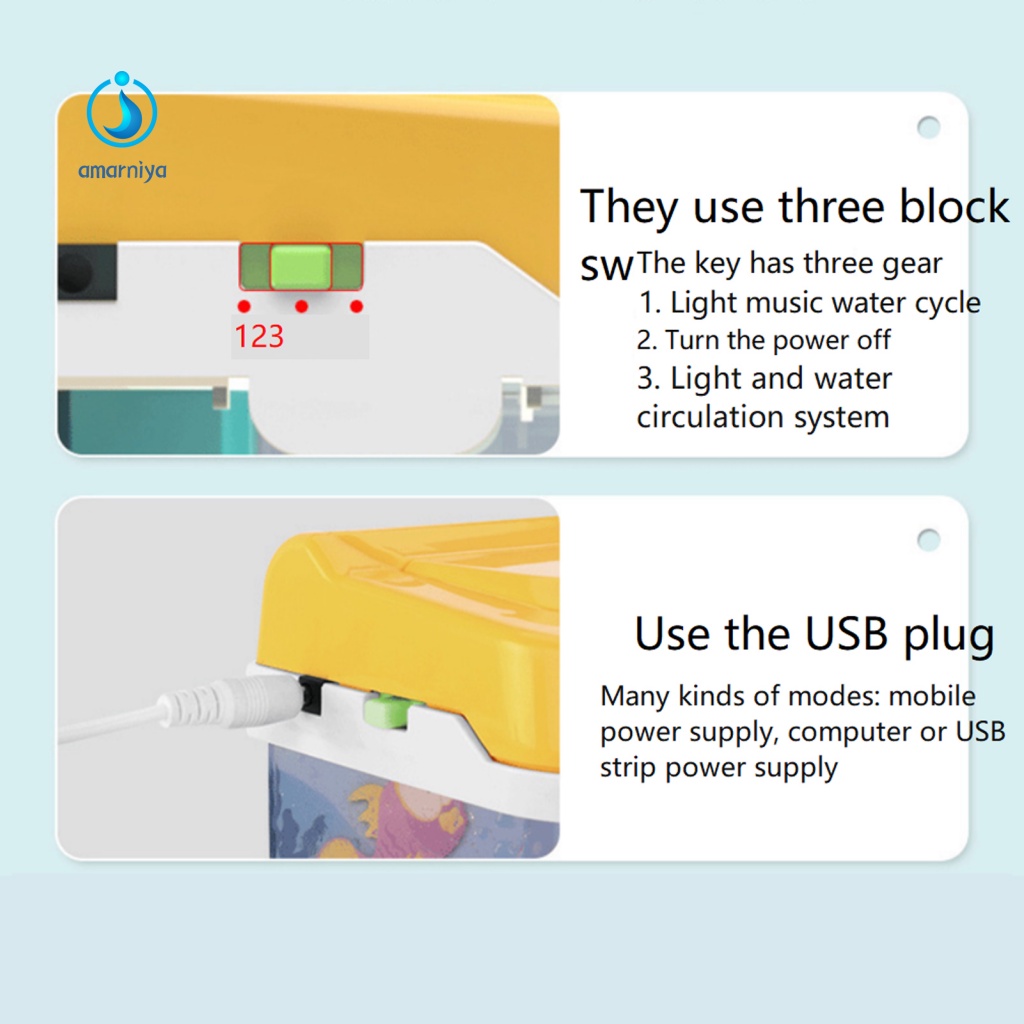 amarniya

123

They use three block sw

The key has three gear
1. Light music water cycle
2. Turn the power off
3. Light and water circulation system

Use the USB plug

Many kinds of modes: mobile power supply, computer or USB strip power supply