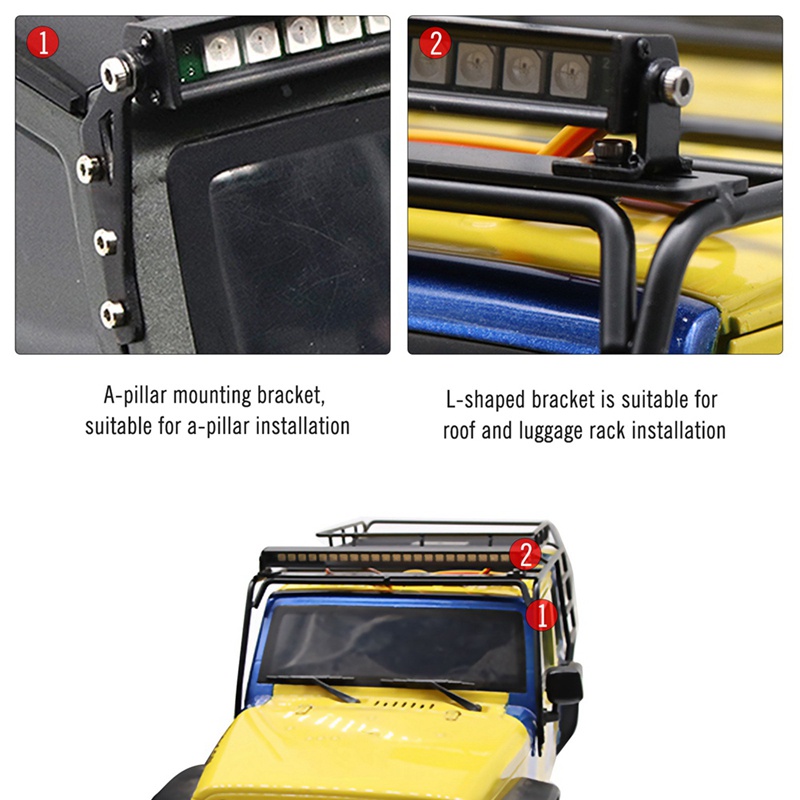 1

2

A-pillar mounting bracket, suitable for a-pillar installation

L-shaped bracket is suitable for roof and luggage rack installation

2

1