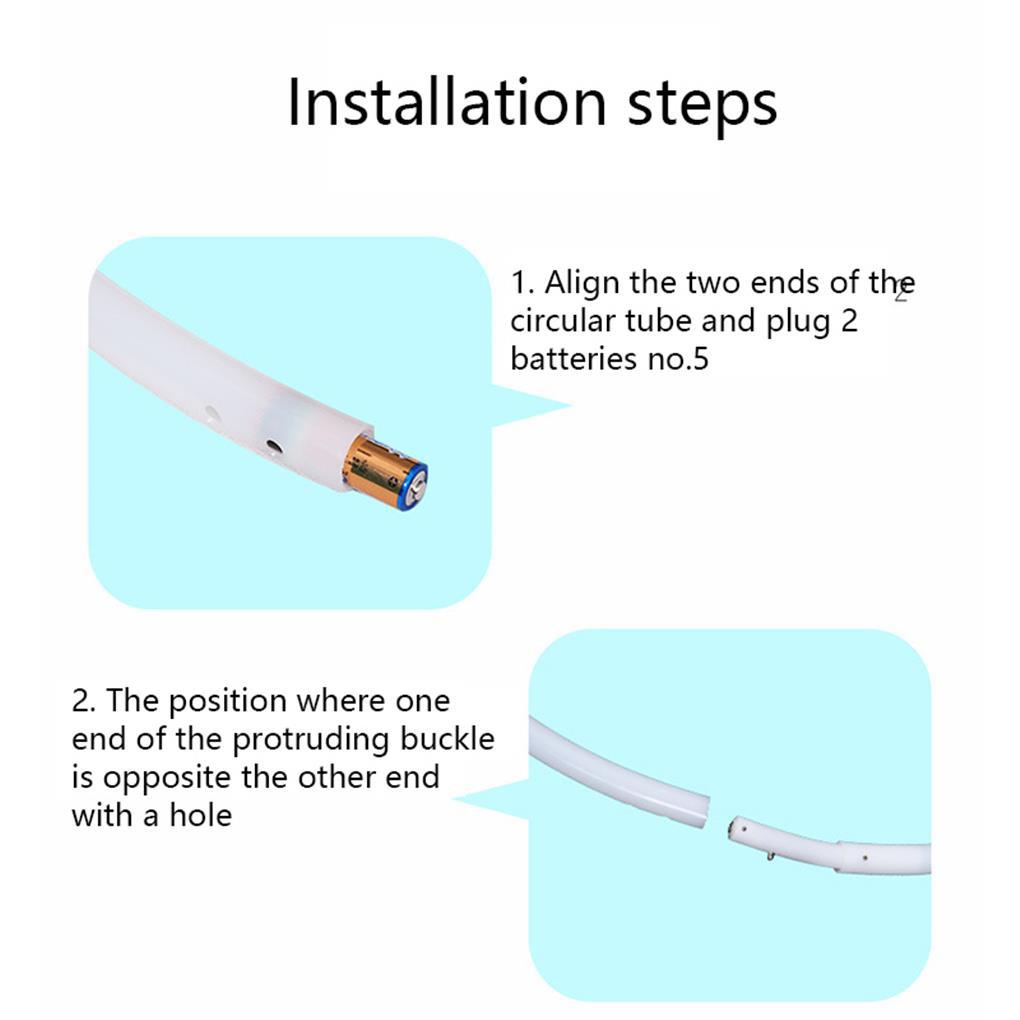 Installation steps

1. Align the two ends of the circular tube and plug 2 batteries no.5

2. The position where one end of the protruding buckle is opposite the other end with a hole