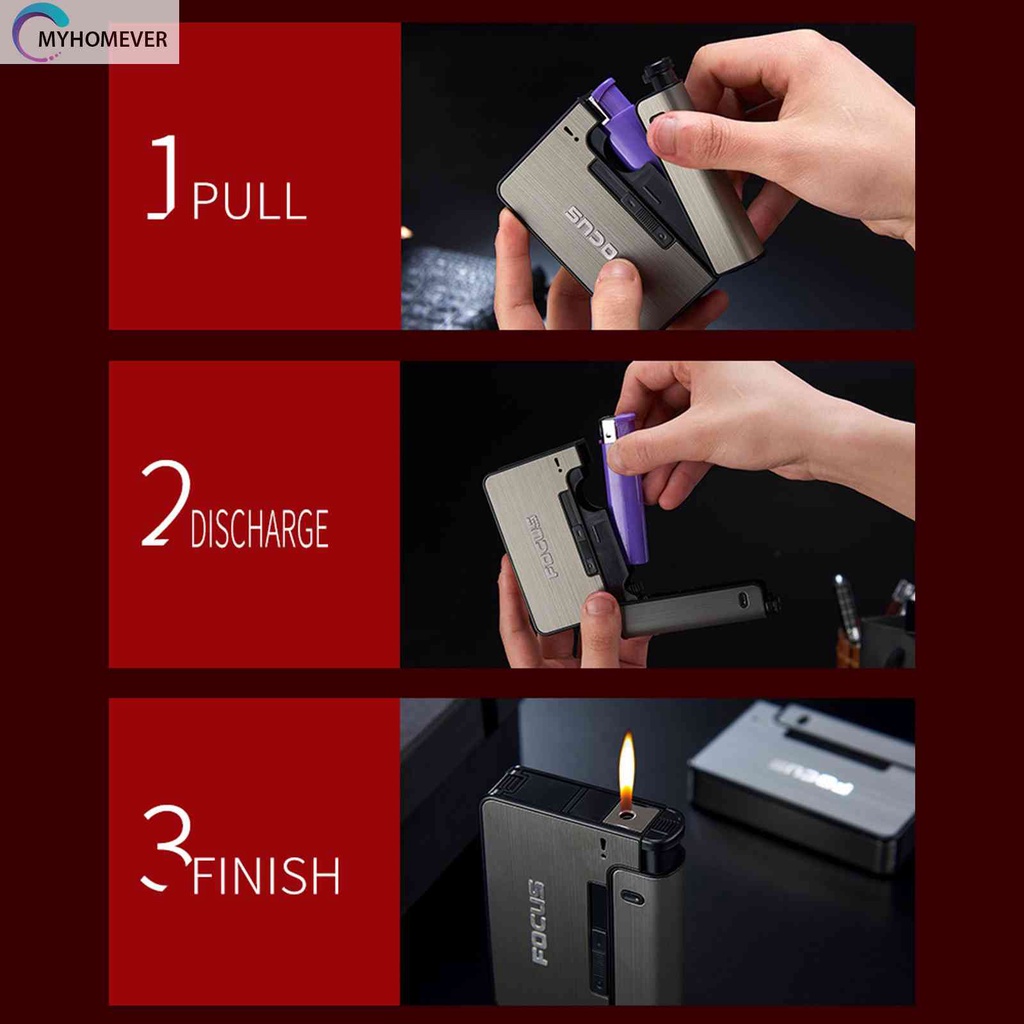 MYHOMEVER

1 PULL

FOCUS

2 DISCHARGE

FOCUS

3 FINISH

FOCUS

FOCUS