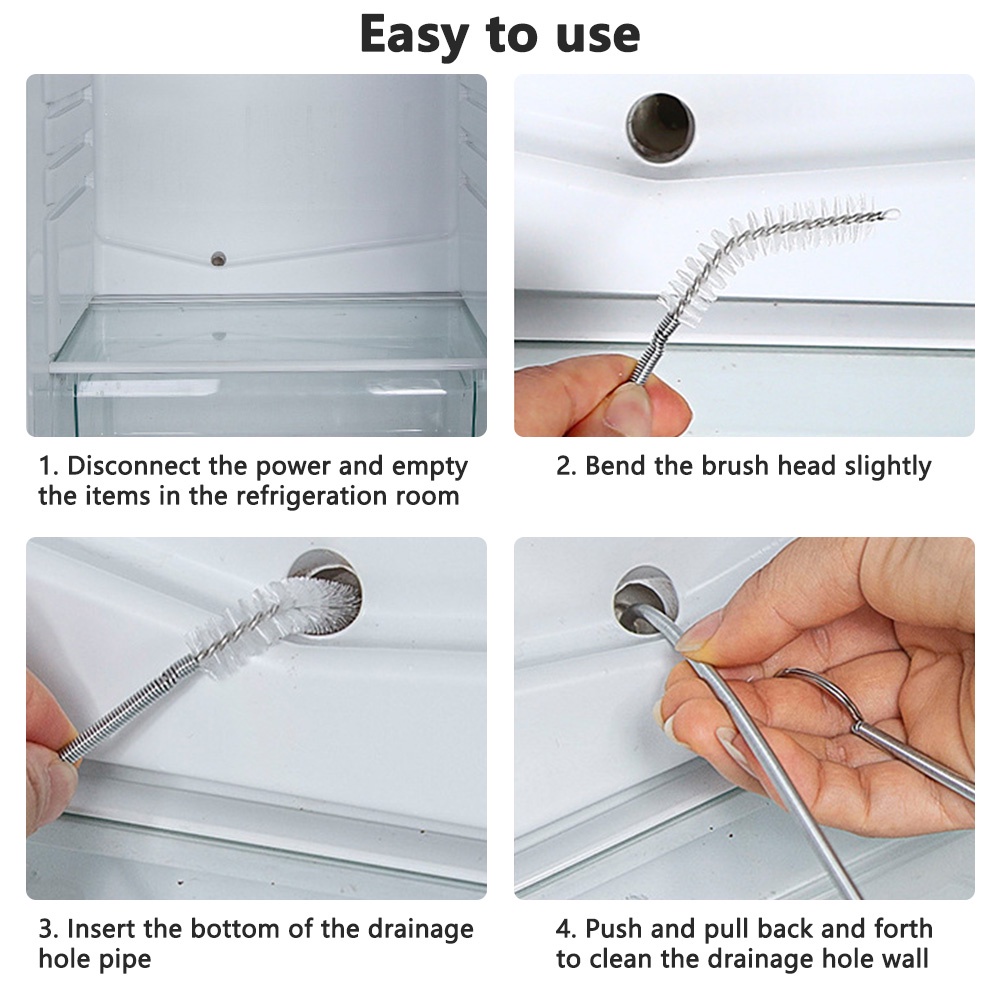 Easy to use

1. Disconnect the power and empty the items in the refrigeration room

2. Bend the brush head slightly

3. Insert the bottom of the drainage hole pipe

4. Push and pull back and forth to clean the drainage hole wall