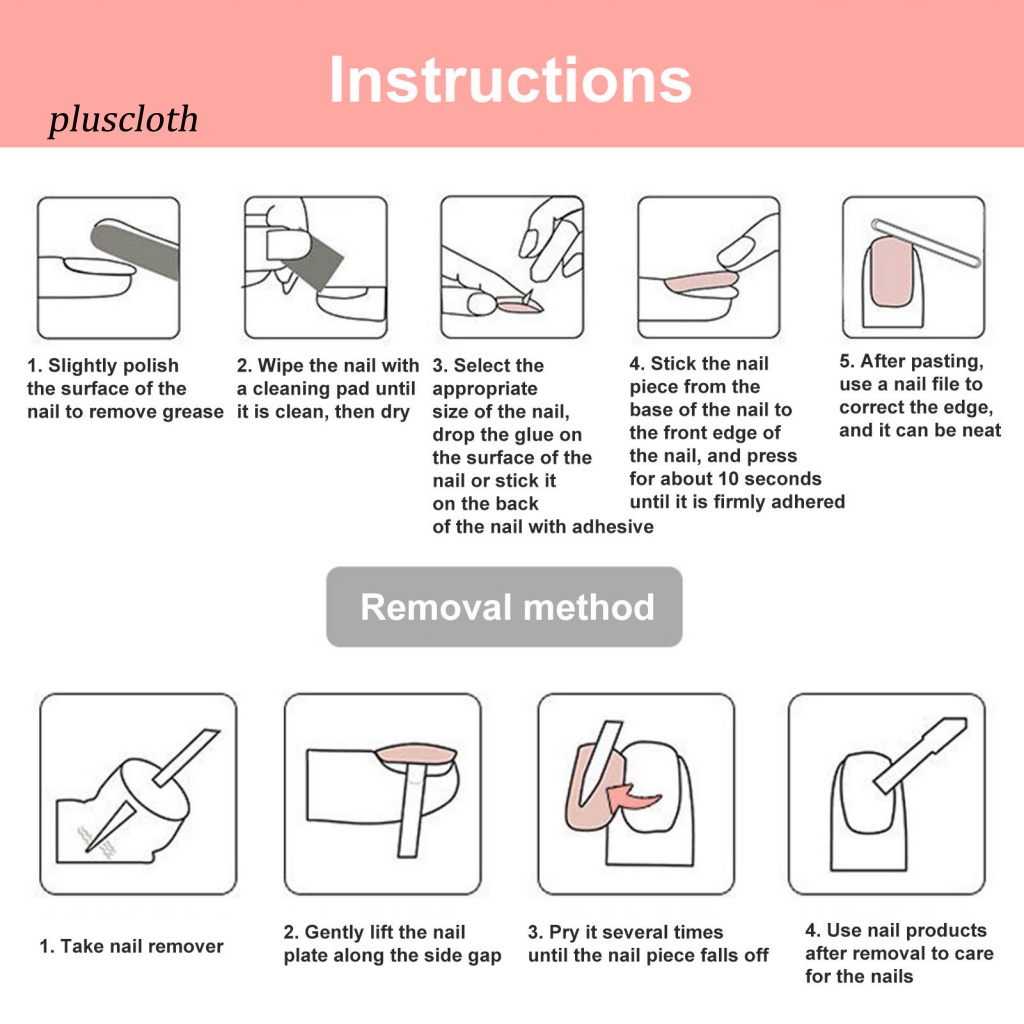 Instructions

pluscloth

1. Slightly polish the surface of the nail to remove grease

2. Wipe the nail with a cleaning pad until it is clean, then dry

3. Select the appropriate size of the nail, drop the glue on the surface of the nail or stick it on the back of the nail with adhesive

4. Stick the nail piece from the base of the nail to the front edge of the nail, and press for about 10 seconds until it is firmly adhered

5. After pasting, use a nail file to correct the edge, and it can be neat

Removal method

1. Take nail remover

2. Gently lift the nail plate along the side gap

3. Pry it several times until the nail piece falls off

4. Use nail products after removal to care for the nails