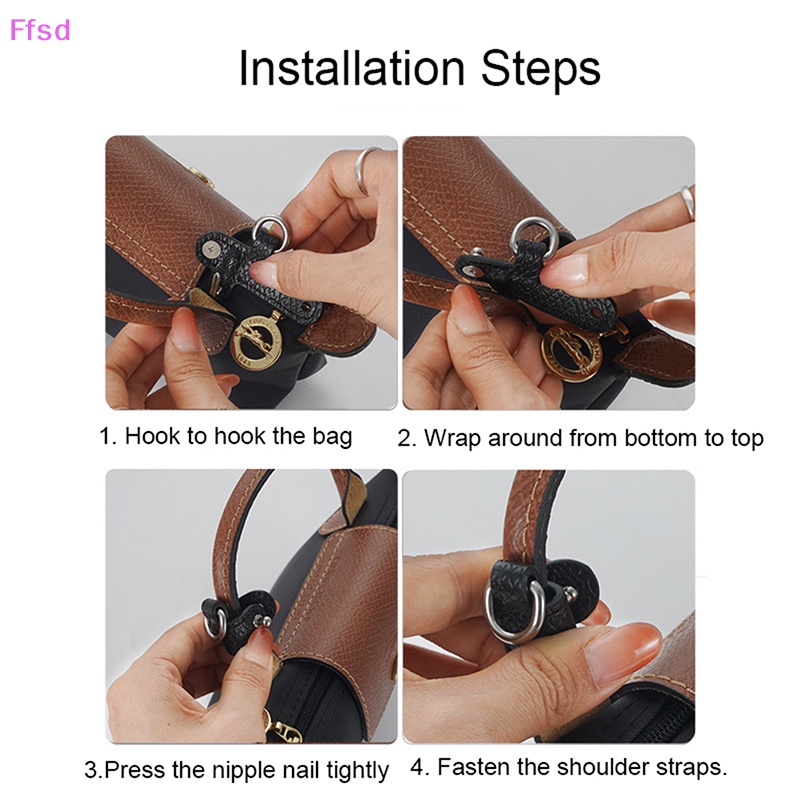 Ffsd

Installation Steps

1. Hook to hook the bag

2. Wrap around from bottom to top

3.Press the nipple nail tightly

4. Fasten the shoulder straps.