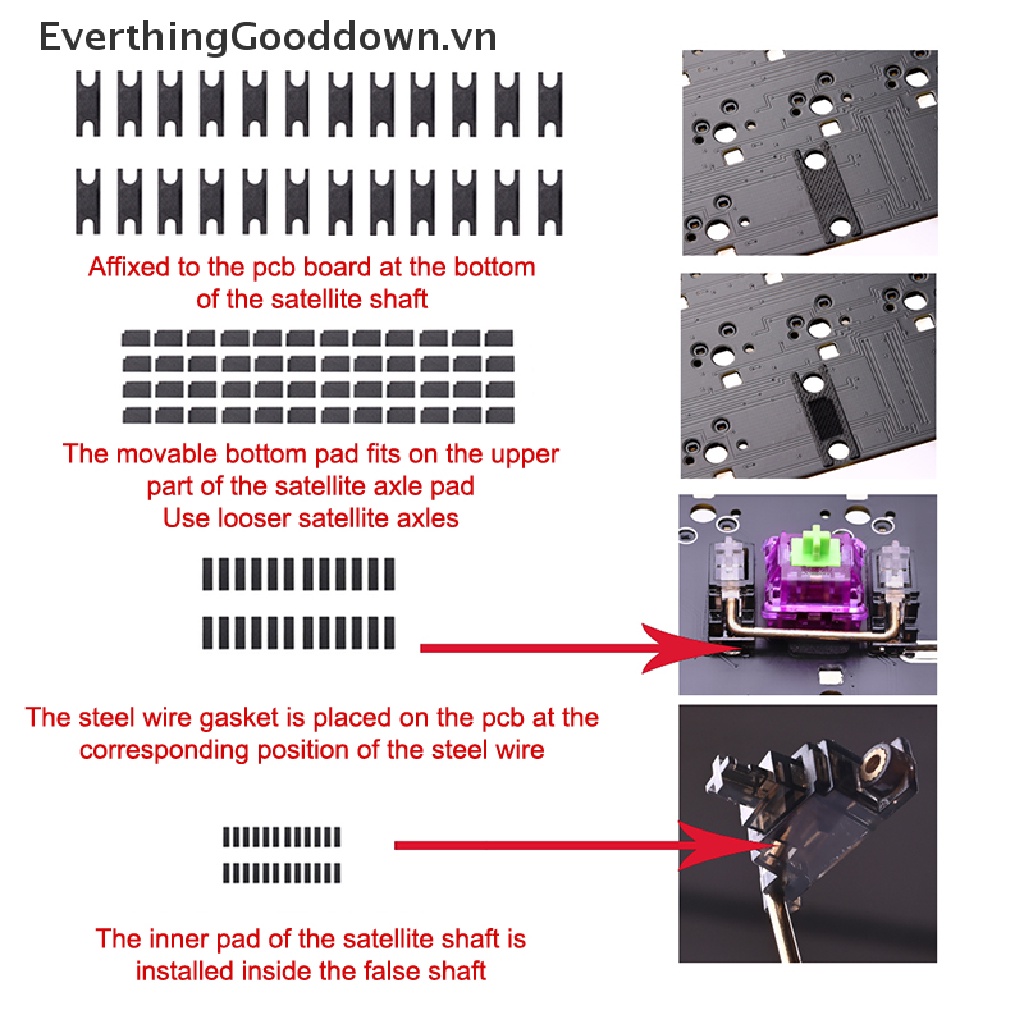 EverthingGooddown.vn

Affixed to the pcb board at the bottom of the satellite shaft

The movable bottom pad fits on the upper part of the satellite axle pad
Use looser satellite axles

The steel wire gasket is placed on the pcb at the corresponding position of the steel wire

The inner pad of the satellite shaft is installed inside the false shaft