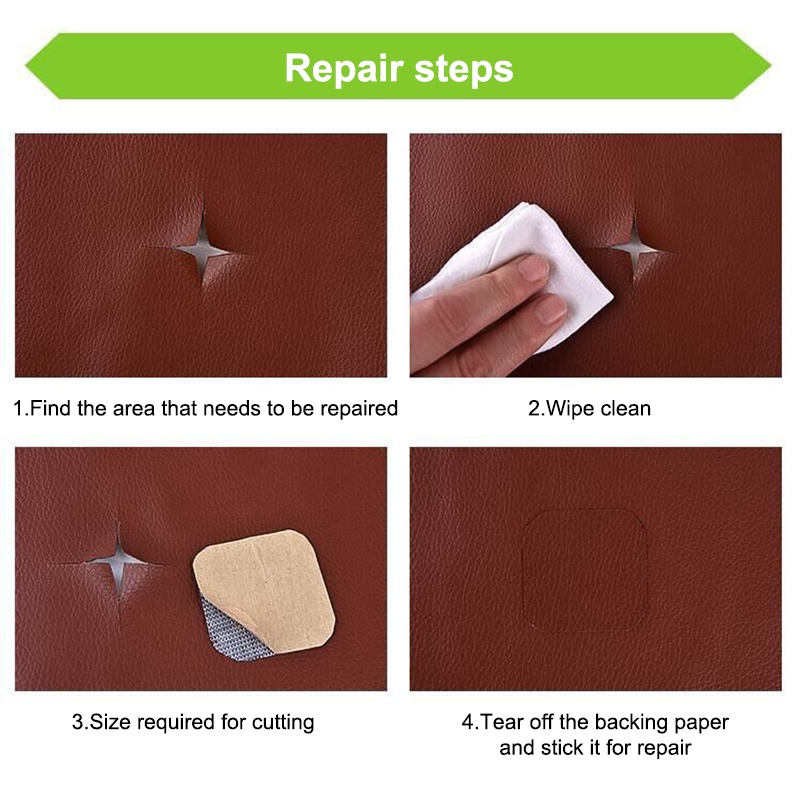 Repair steps

1.Find the area that needs to be repaired

2.Wipe clean

3.Size required for cutting

4.Tear off the backing paper and stick it for repair