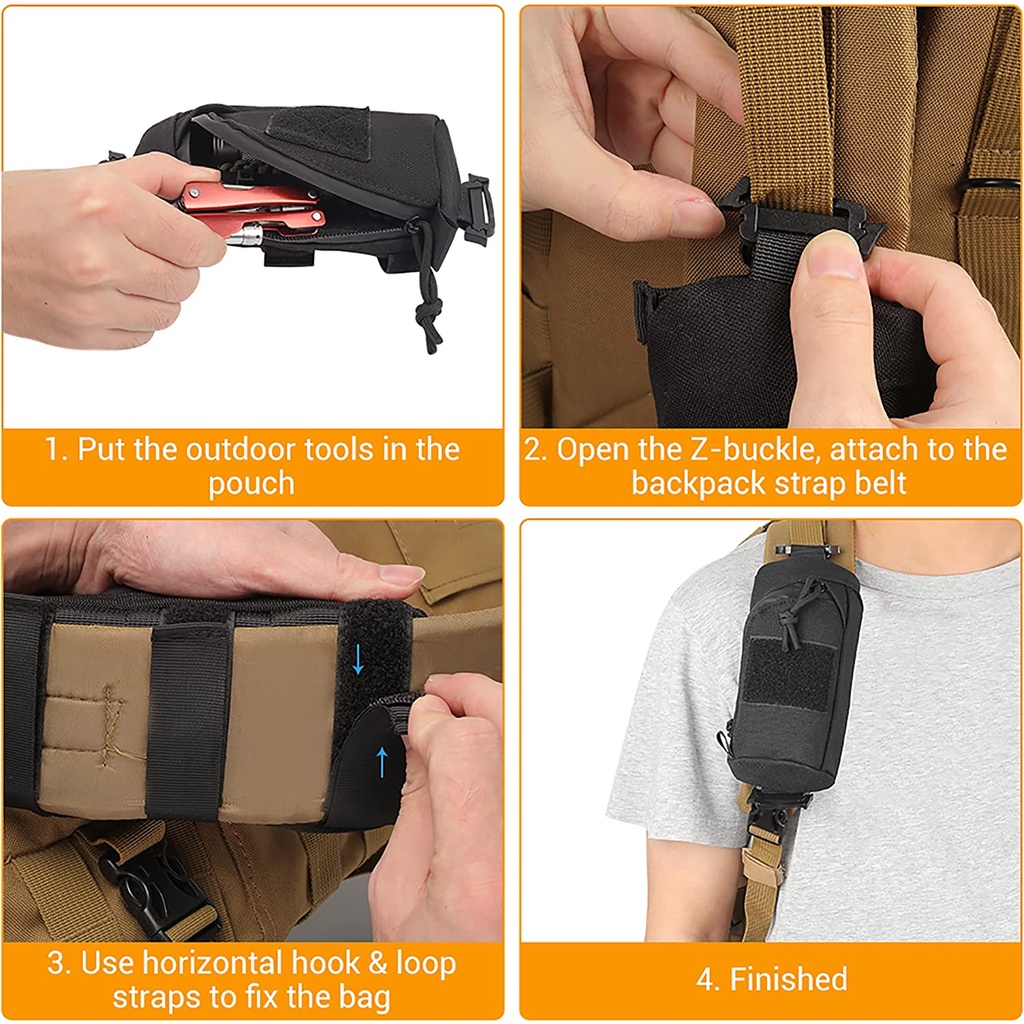 1. Put the outdoor tools in the pouch

2. Open the Z-buckle, attach to the backpack strap belt

3. Use horizontal hook & loop straps to fix the bag

4. Finished