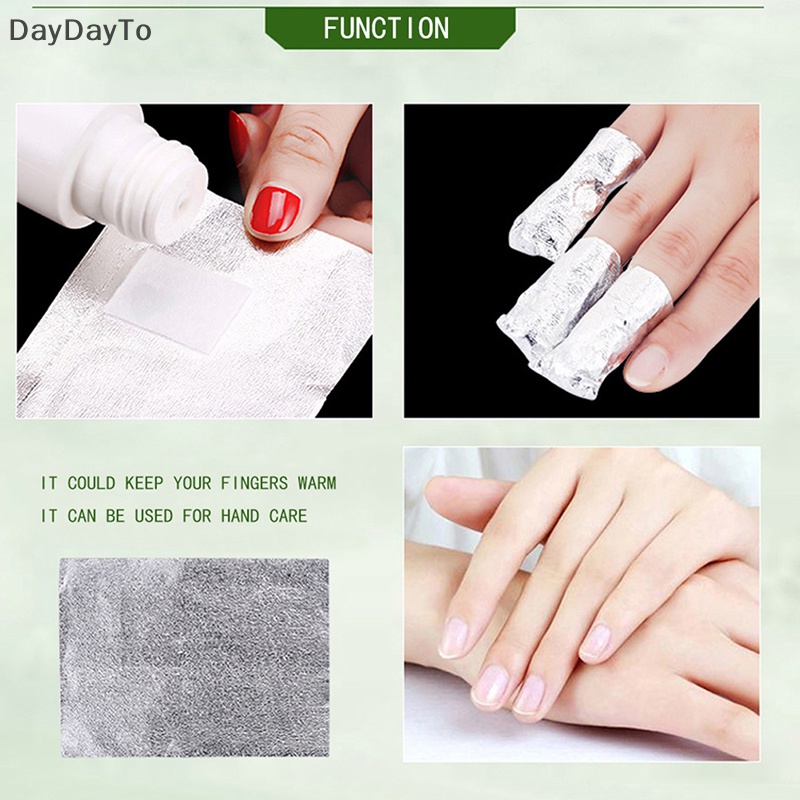 DayDayTo

FUNCTION

IT COULD KEEP YOUR FINGERS WARM
IT CAN BE USED FOR HAND CARE