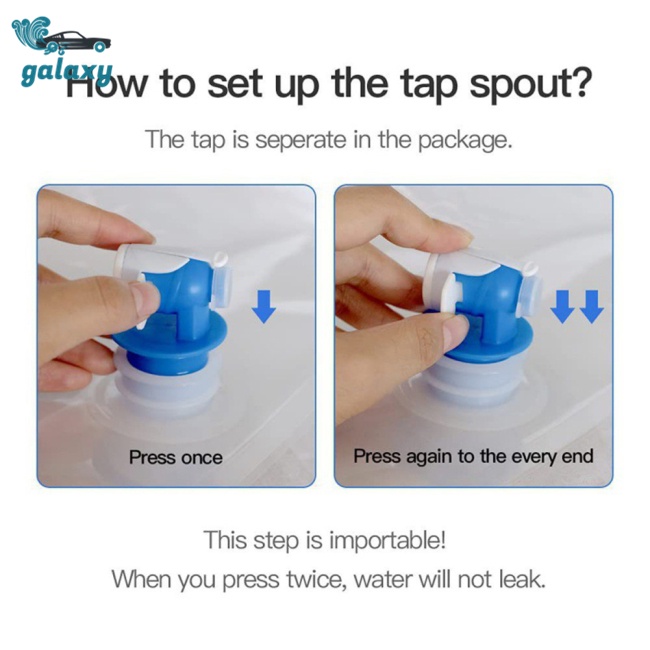 galaxy

How to set up the tap spout?

The tap is seperate in the package.

Press once

Press again to the every end

This step is importable!

When you press twice, water will not leak.