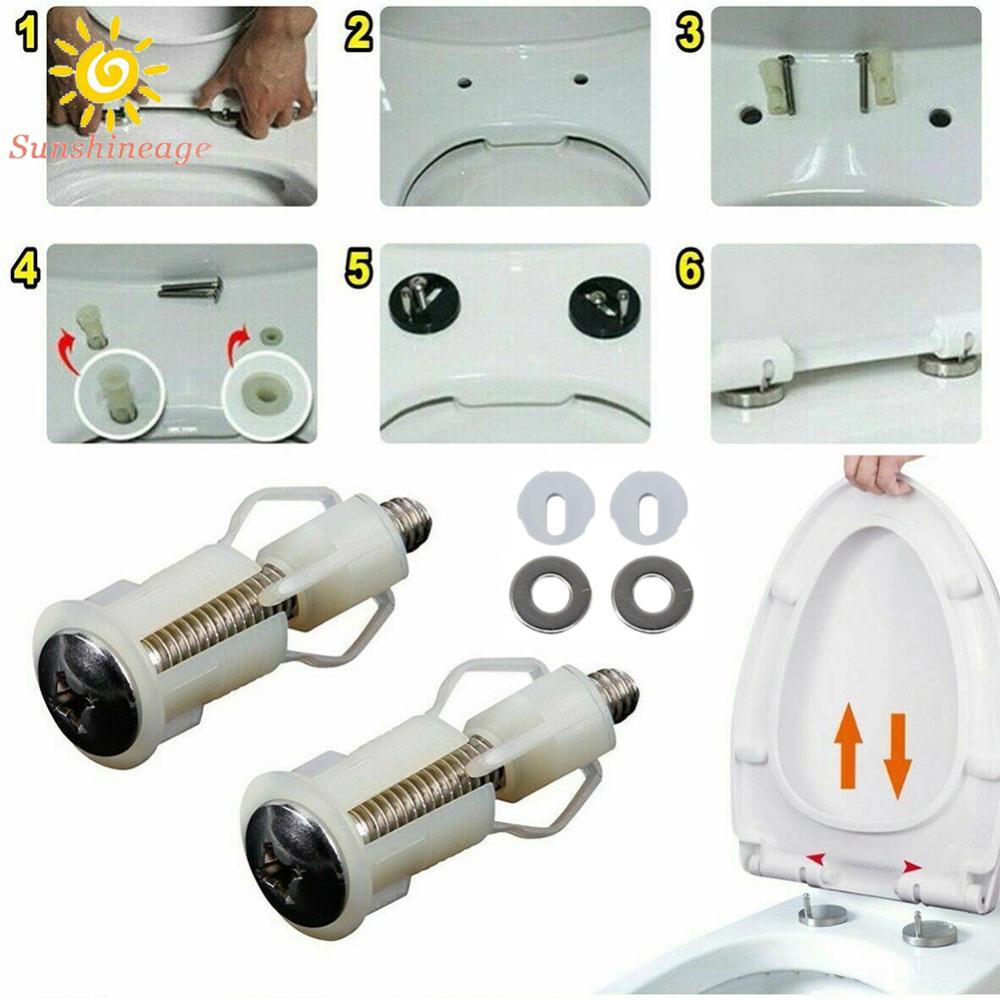 1
Sunshineage
2
3
4
5
6